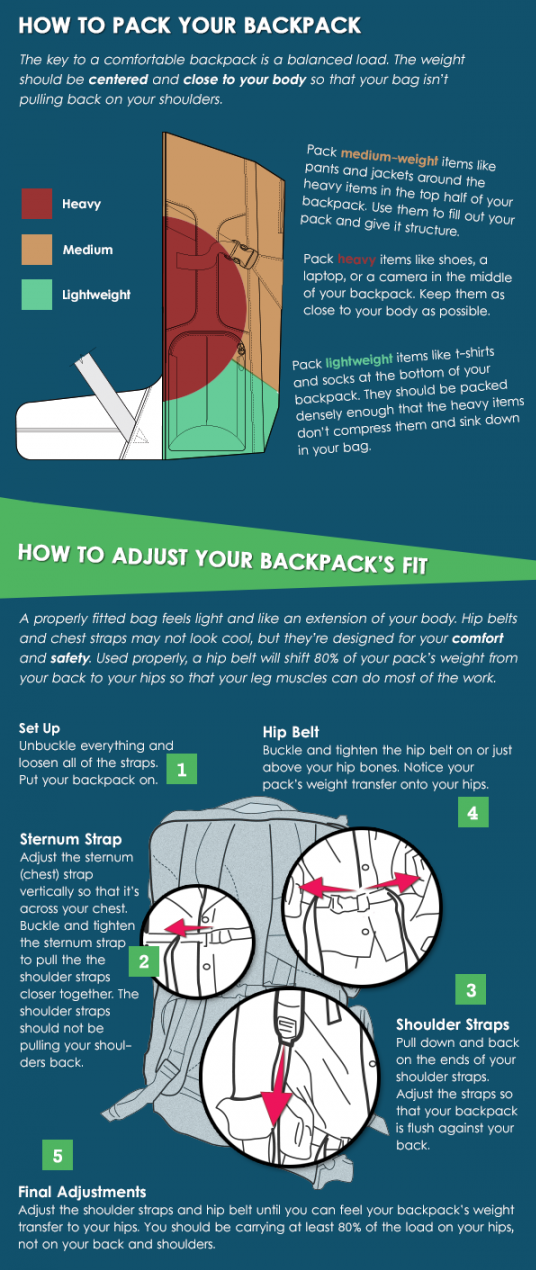 HOW TO PACK YOUR BACKPACK

The key to a comfortable backpack is a balanced load. The weight should be centered and close to your body so that your bag isn't pulling back on your shoulders.

Heavy

Medium

Lightweight

Pack medium-weight items like pants and jackets around the heavy items in the top half of your backpack. Use them to fill out your pack and give it structure.

Pack heavy items like shoes, a laptop, or a camera in the middle of your backpack. Keep them as close to your body as possible.

Pack lightweight items like t-shirts and socks at the bottom of your backpack. They should be packed densely enough that the heavy items don't compress them and sink down in your bag.

HOW TO ADJUST YOUR BACKPACK'S FIT

A properly fitted bag feels light and like an extension of your body. Hip belts and chest straps may not look cool, but they're designed for your comfort and safety. Used properly, a hip belt will shift 80% of your pack's weight from your back to your hips so that your leg muscles can do most of the work.

Set Up
Unbuckle everything and loosen all of the straps. Put your backpack on.
1

Hip Belt
Buckle and tighten the hip belt on or just above your hip bones. Notice your pack's weight transfer onto your hips.
4

Sternum Strap
Adjust the sternum (chest) strap vertically so that it's across your chest. Buckle and tighten the sternum strap to pull the the shoulder straps closer together. The shoulder straps should not be pulling your shoulders back.
2

3
Shoulder Straps
Pull down and back on the ends of your shoulder straps. Adjust the straps so that your backpack is flush against your back.

5
Final Adjustments
Adjust the shoulder straps and hip belt until you can feel your backpack's weight transfer to your hips. You should be carrying at least 80% of the load on your hips, not on your back and shoulders.