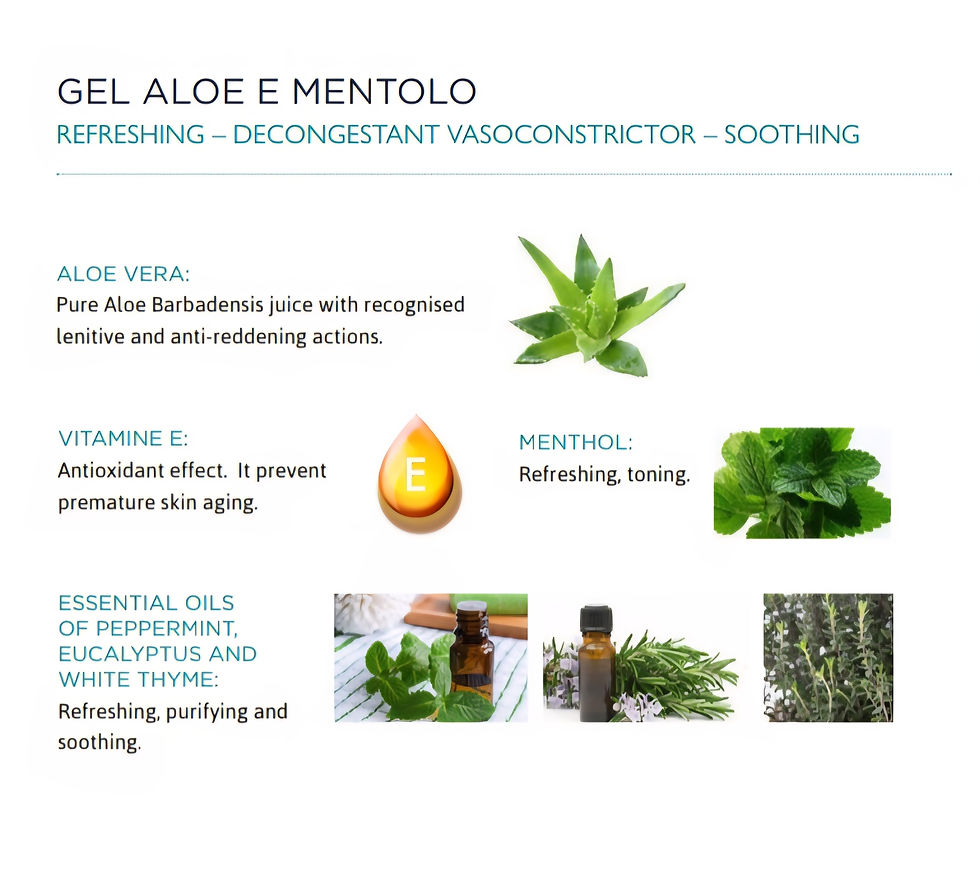 GEL ALOE E MENTOLO

REFRESHING – DECONGESTANT VASOCONSTRICTOR – SOOTHING

ALOE VERA:
Pure Aloe Barbadensis juice with recognised lenitive and anti-reddening actions.

VITAMINE E:
Antioxidant effect. It prevent premature skin aging.

E

MENTHOL:
Refreshing, toning.

ESSENTIAL OILS OF PEPPERMINT, EUCALYPTUS AND WHITE THYME:
Refreshing, purifying and soothing.