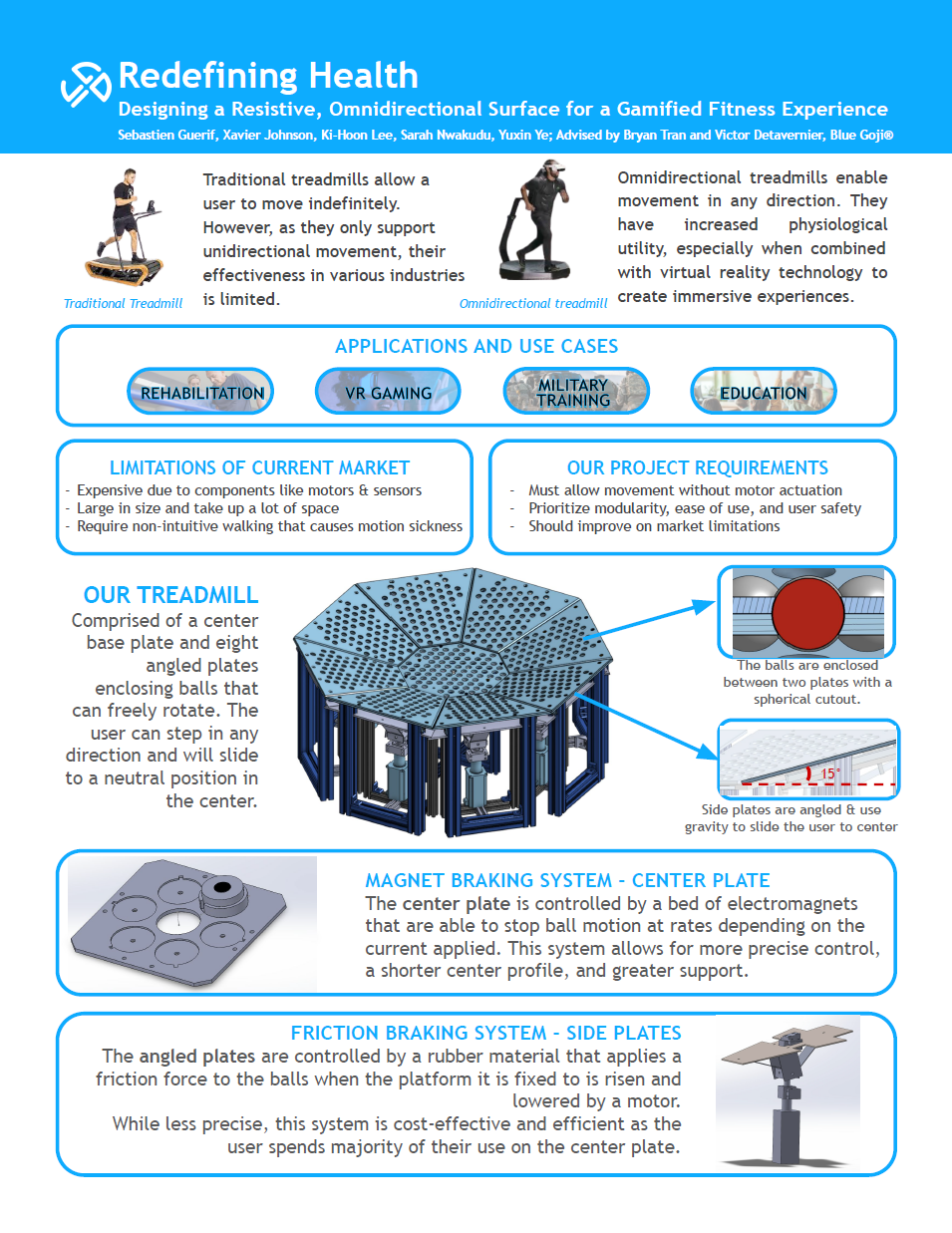 Redefining Health

Designing a Resistive, Omnidirectional Surface for a Gamified Fitness Experience

Sebastien Guerif, Xavier Johnson, Ki-Hoon Lee, Sarah Nwakudu, Yuxin Ye; Advised by Bryan Tran and Victor Detavernier, Blue Goji®

Traditional Treadmill

Traditional treadmills allow a user to move indefinitely. However, as they only support unidirectional movement, their effectiveness in various industries is limited.

Omnidirectional treadmill

Omnidirectional treadmills enable movement in any direction. They have increased physiological utility, especially when combined with virtual reality technology to create immersive experiences.

APPLICATIONS AND USE CASES

REHABILITATION

VR GAMING

MILITARY TRAINING

EDUCATION

LIMITATIONS OF CURRENT MARKET
- Expensive due to components like motors & sensors
- Large in size and take up a lot of space
- Require non-intuitive walking that causes motion sickness

OUR PROJECT REQUIREMENTS
- Must allow movement without motor actuation
- Prioritize modularity, ease of use, and user safety
- Should improve on market limitations

OUR TREADMILL
Comprised of a center base plate and eight angled plates enclosing balls that can freely rotate. The user can step in any direction and will slide to a neutral position in the center.

The balls are enclosed between two plates with a spherical cutout.

15°

Side plates are angled & use gravity to slide the user to center

MAGNET BRAKING SYSTEM - CENTER PLATE
The center plate is controlled by a bed of electromagnets that are able to stop ball motion at rates depending on the current applied. This system allows for more precise control, a shorter center profile, and greater support.

FRICTION BRAKING SYSTEM - SIDE PLATES
The angled plates are controlled by a rubber material that applies a friction force to the balls when the platform it is fixed to is risen and lowered by a motor.
While less precise, this system is cost-effective and efficient as the user spends majority of their use on the center plate.