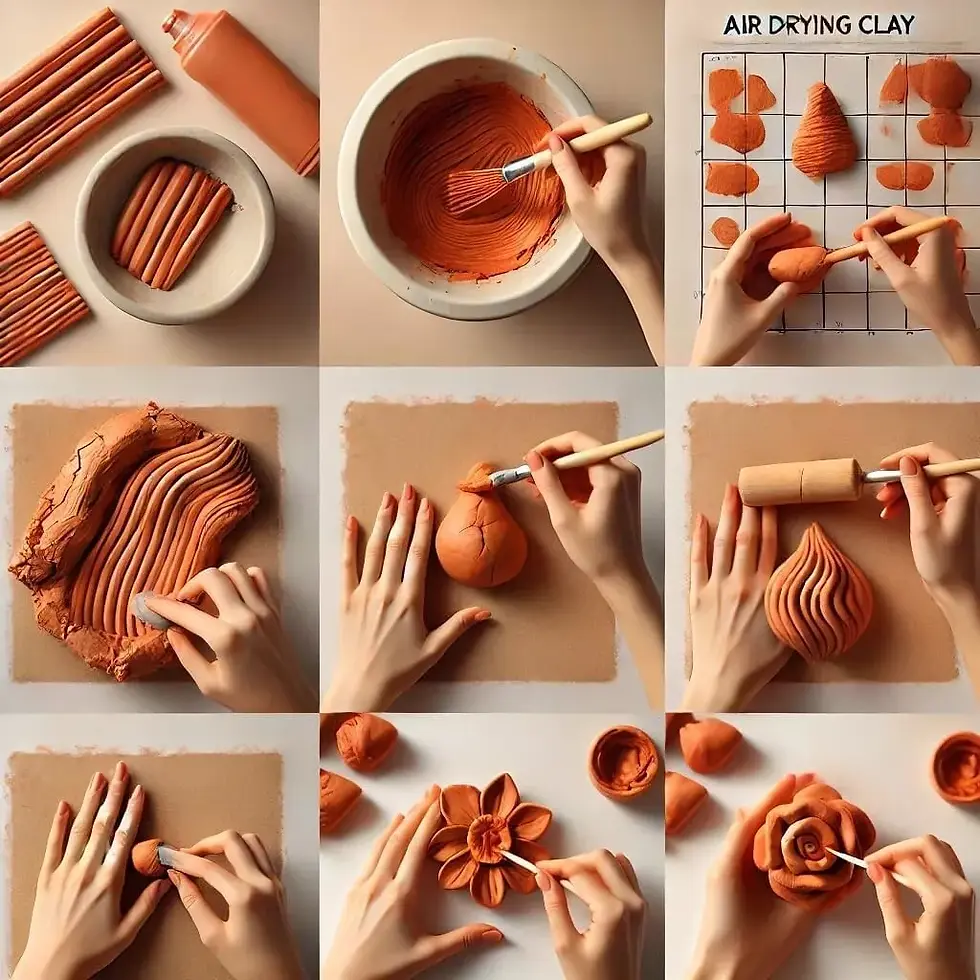 AIR DRYING CLAY