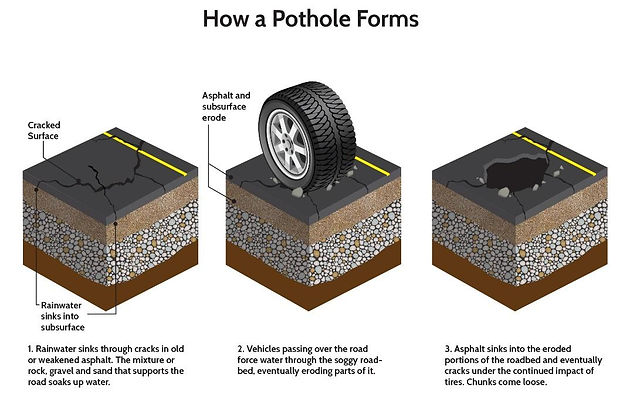 How a Pothole Forms

Cracked Surface

Rainwater sinks into subsurface

Asphalt and subsurface erode

1. Rainwater sinks through cracks in old or weakened asphalt. The mixture or rock, gravel and sand that supports the road soaks up water.

2. Vehicles passing over the road force water through the soggy roadbed, eventually eroding parts of it.

3. Asphalt sinks into the eroded portions of the roadbed and eventually cracks under the continued impact of tires. Chunks come loose.