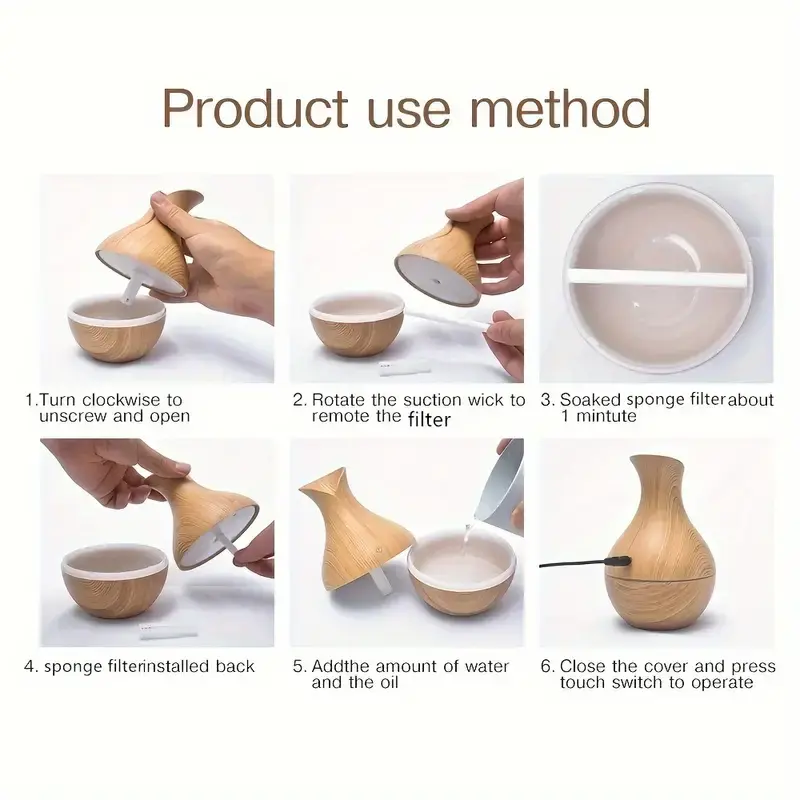 Product use method

1.Turn clockwise to unscrew and open

2. Rotate the suction wick to remote the filter

3. Soaked sponge filterabout 1 mintute

4. sponge filterinstalled back

5. Addthe amount of water and the oil

6. Close the cover and press touch switch to operate