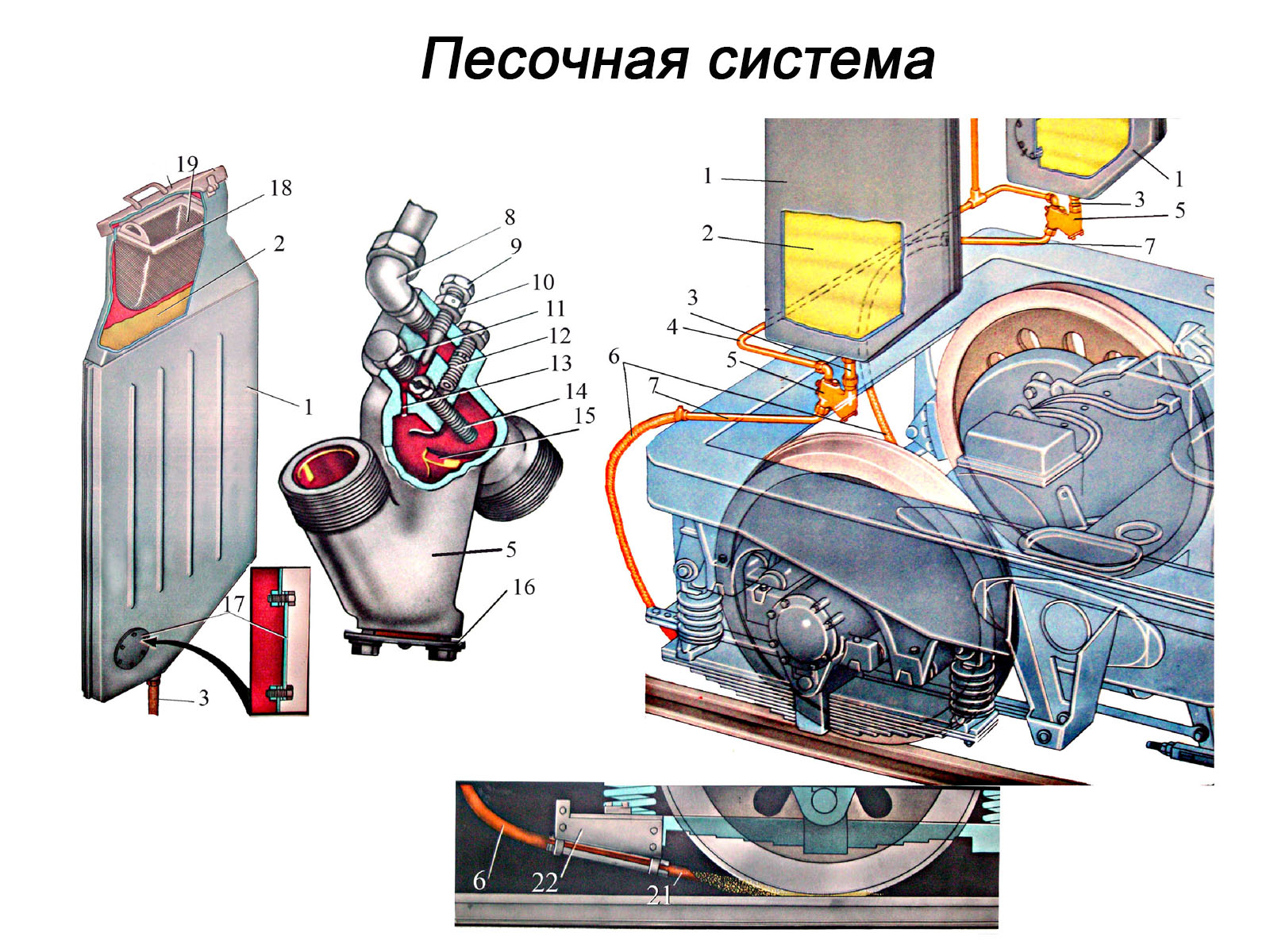 Песочная система

19
18
2
1
17
3

8
9
10
11
12
13
14
15
5
16

1
2
3
4
5
6
7
1
3
5
7

6
22
21