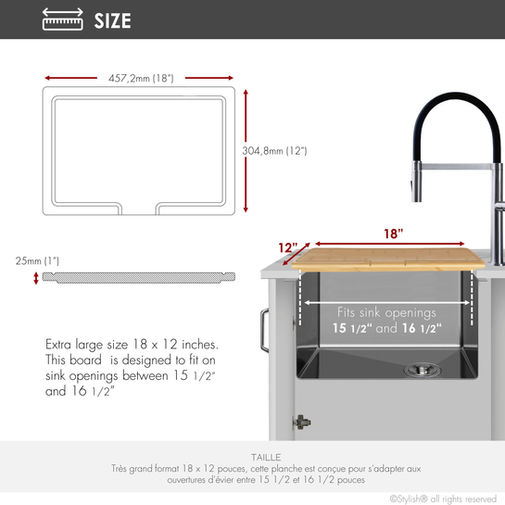 SIZE

457,2mm (18")

304,8mm (12")

25mm (1")

Extra large size 18 x 12 inches. This board is designed to fit on sink openings between 15 1/2" and 16 1/2"

12"

18"

Fits sink openings
15 1/2" and 16 1/2"

TAILLE
Très grand format 18 x 12 pouces, cette planche est conçue pour s'adapter aux ouvertures d'évier entre 15 1/2 et 16 1/2 pouces

©Stylish® all rights reserved