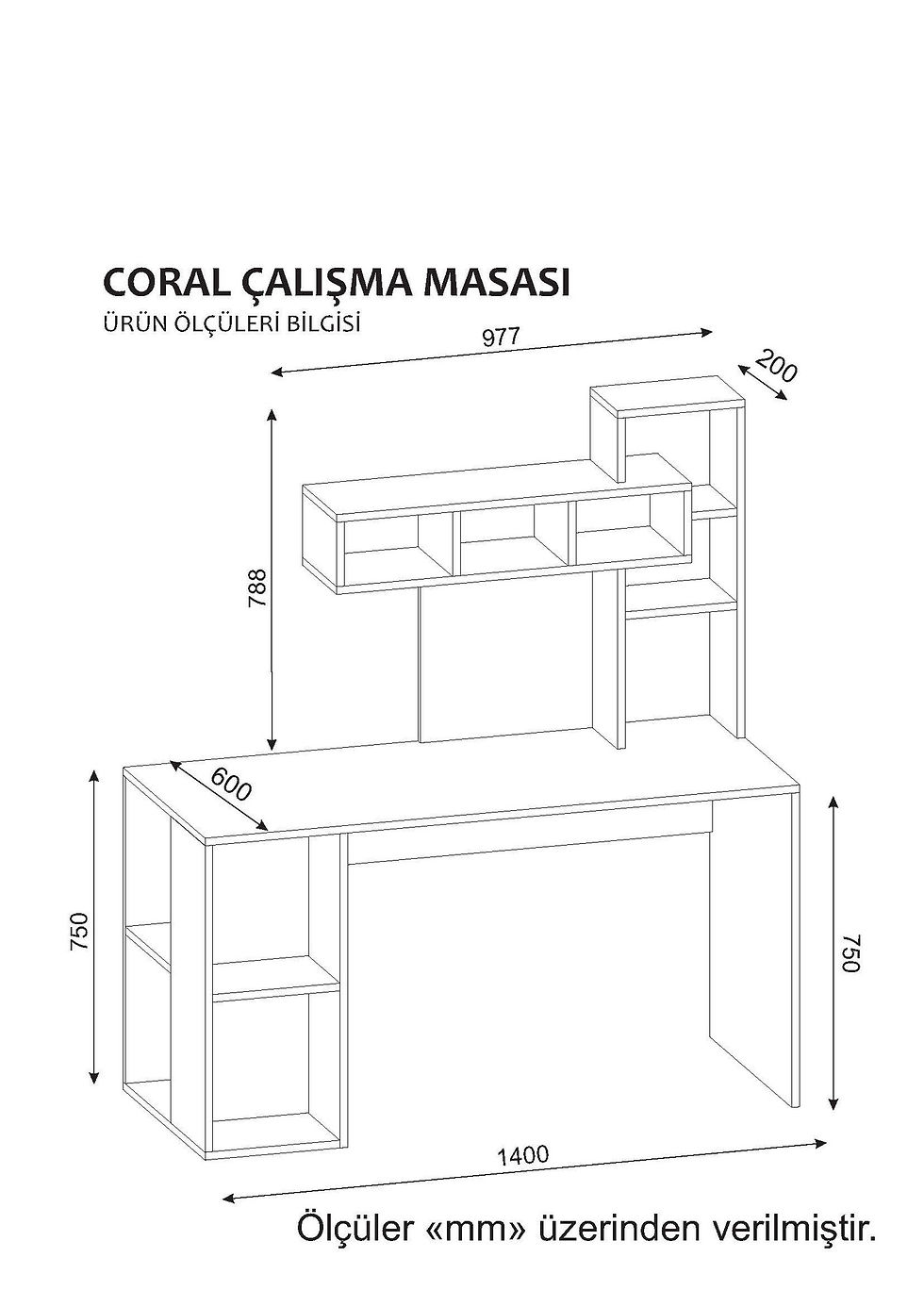 CORAL ÇALIŞMA MASASI
ÜRÜN ÖLÇÜLERİ BİLGİSİ

977
200
788
600
750
750
1400

Ölçüler «mm» üzerinden verilmiştir.