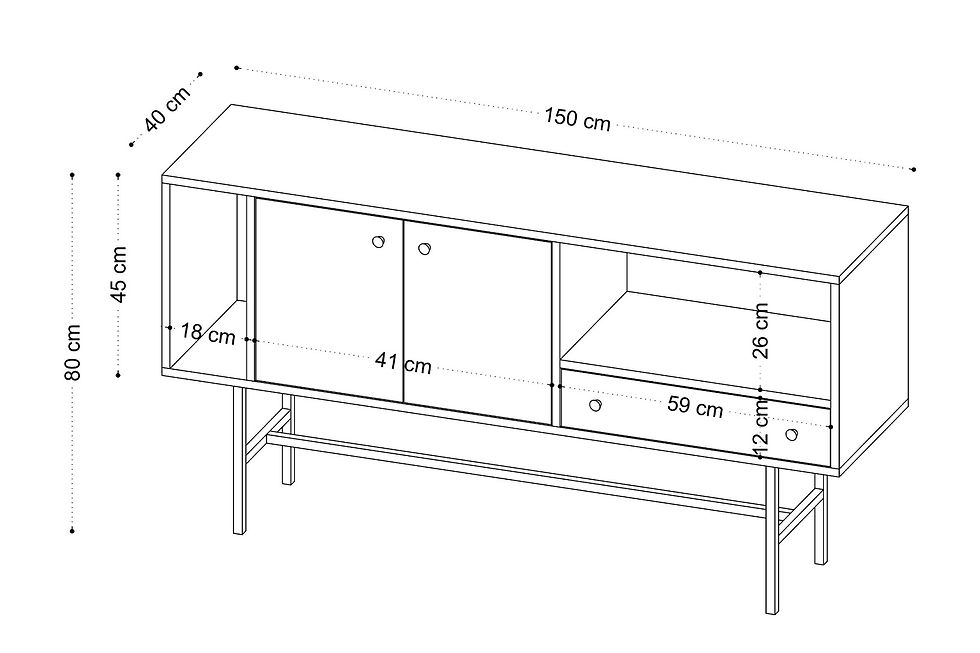 40 cm
150 cm
80 cm
45 cm
18 cm
41 cm
26 cm
59 cm
12 cm