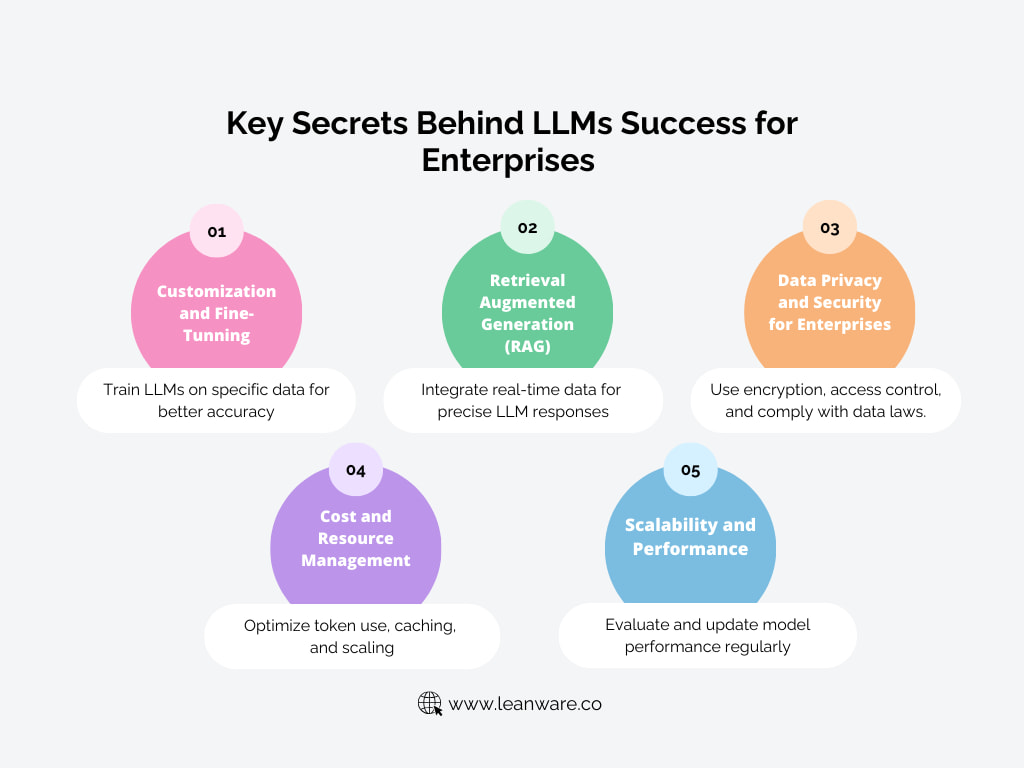 Key Secrets Behind LLMs Success for Enterprises

01
Customization and Fine-Tunning
Train LLMs on specific data for better accuracy

02
Retrieval Augmented Generation (RAG)
Integrate real-time data for precise LLM responses

03
Data Privacy and Security for Enterprises
Use encryption, access control, and comply with data laws.

04
Cost and Resource Management
Optimize token use, caching, and scaling

05
Scalability and Performance
Evaluate and update model performance regularly

www.leanware.co