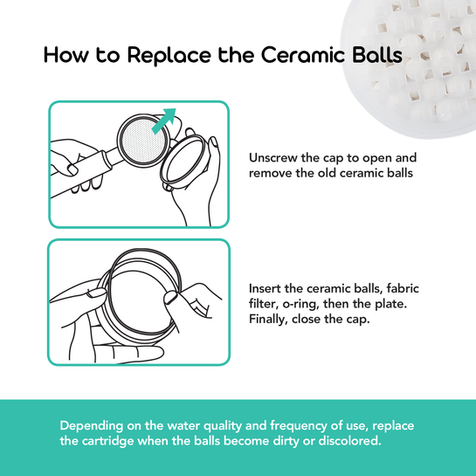 How to Replace the Ceramic Balls

Unscrew the cap to open and remove the old ceramic balls

Insert the ceramic balls, fabric filter, o-ring, then the plate. Finally, close the cap.

Depending on the water quality and frequency of use, replace the cartridge when the balls become dirty or discolored.