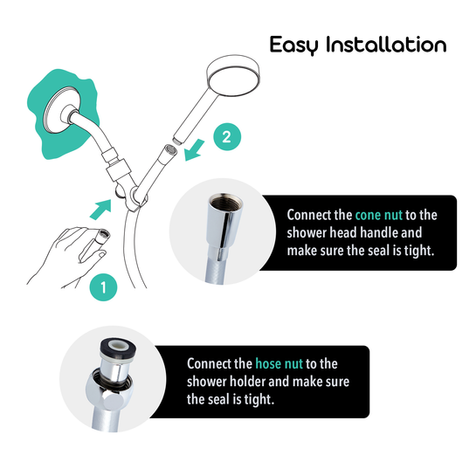 Easy Installation

2

1

Connect the cone nut to the shower head handle and make sure the seal is tight.

Connect the hose nut to the shower holder and make sure the seal is tight.