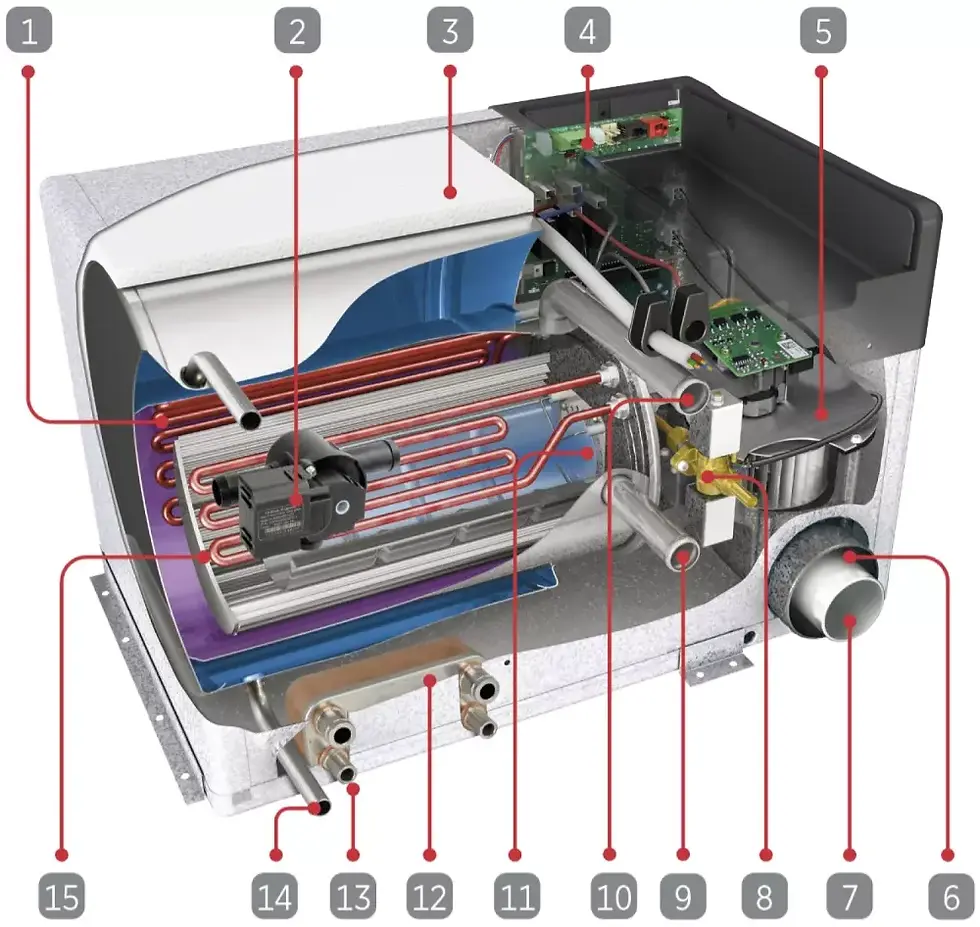 1 2 3 4 5

15 14 13 12 11 10 9 8 7 6