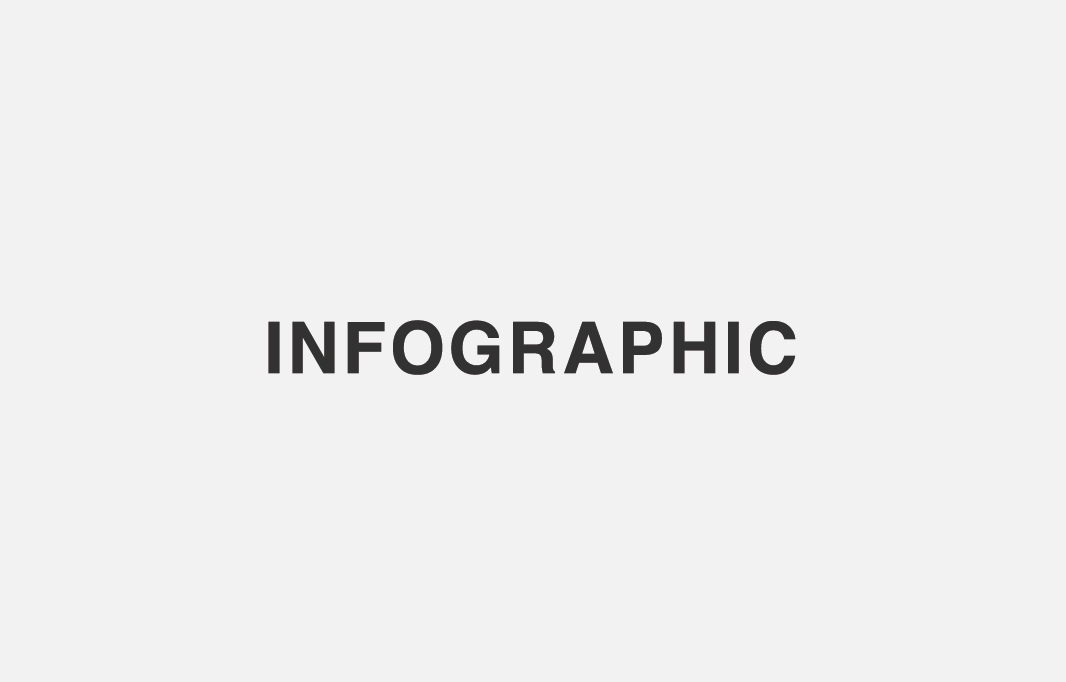 INFOGRAPHIC