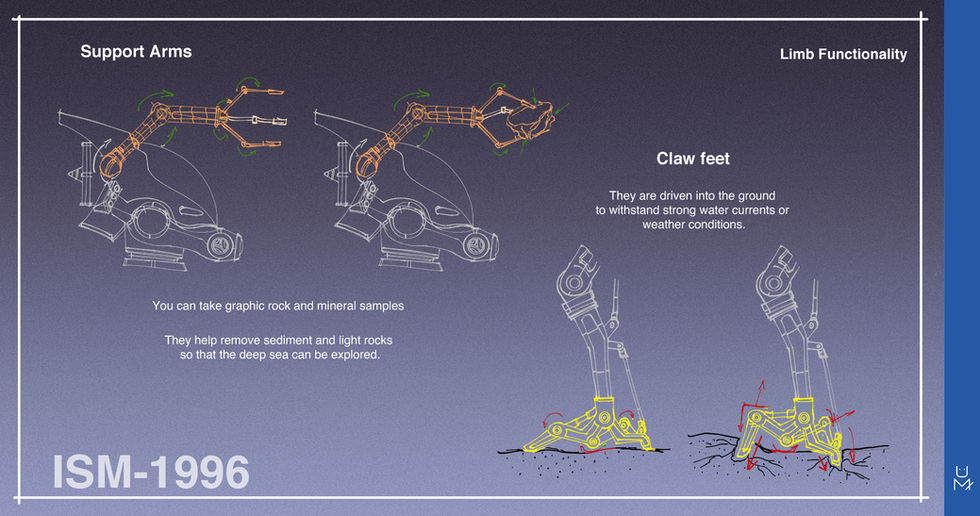 Support Arms

Limb Functionality

Claw feet

They are driven into the ground to withstand strong water currents or weather conditions.

You can take graphic rock and mineral samples

They help remove sediment and light rocks so that the deep sea can be explored.

ISM-1996