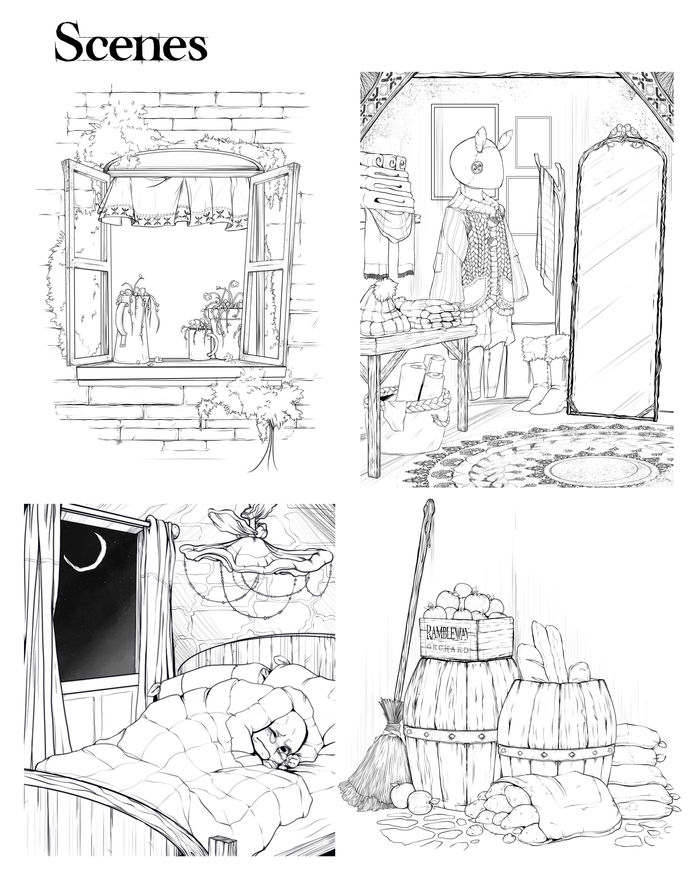 Scenes

RAMBLEWAY
ORCHARD