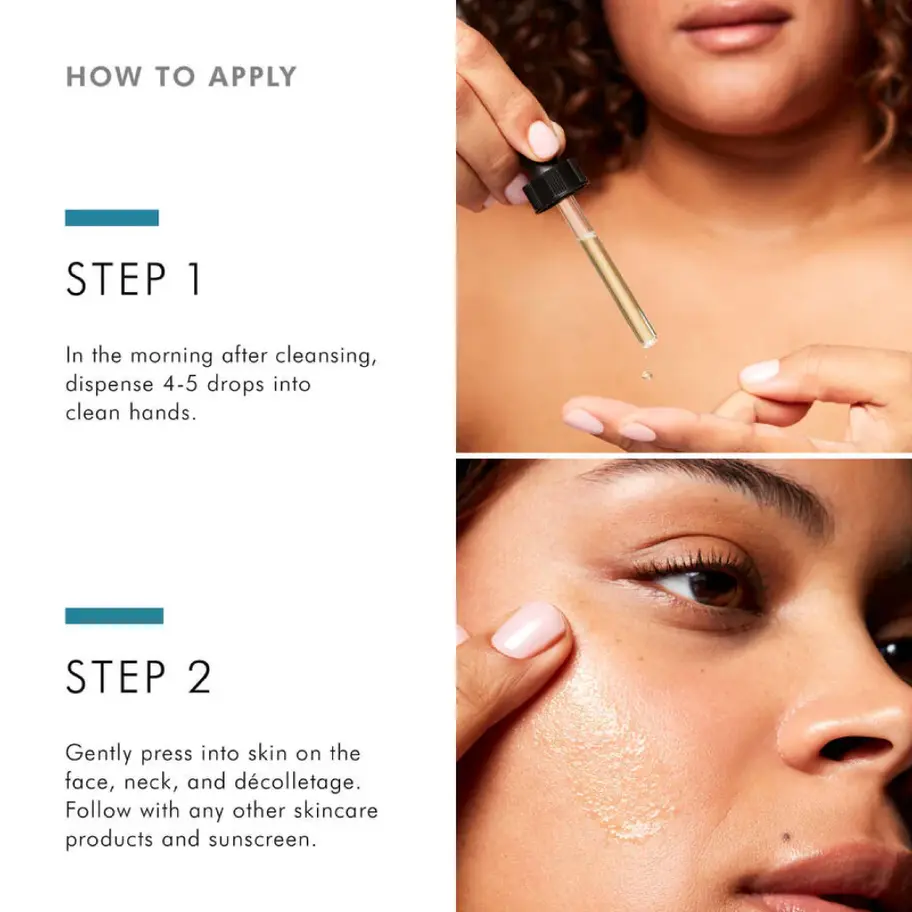 HOW TO APPLY

STEP 1

In the morning after cleansing, dispense 4-5 drops into clean hands.

STEP 2

Gently press into skin on the face, neck, and décolletage. Follow with any other skincare products and sunscreen.