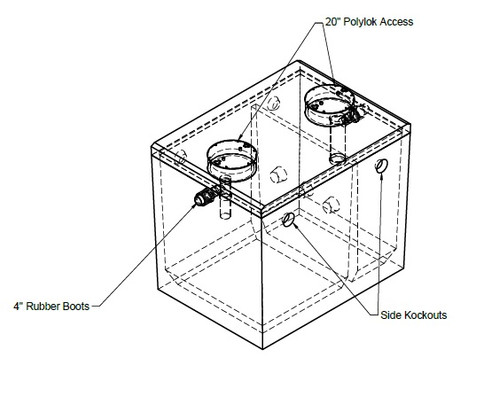 20" Polylok Access

4" Rubber Boots

Side Kockouts