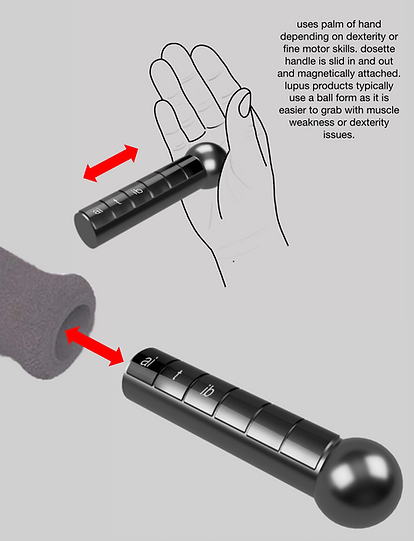 uses palm of hand depending on dexterity or fine motor skills. dosette handle is slid in and out and magnetically attached. lupus products typically use a ball form as it is easier to grab with muscle weakness or dexterity issues.

ai t ib

ai t ib