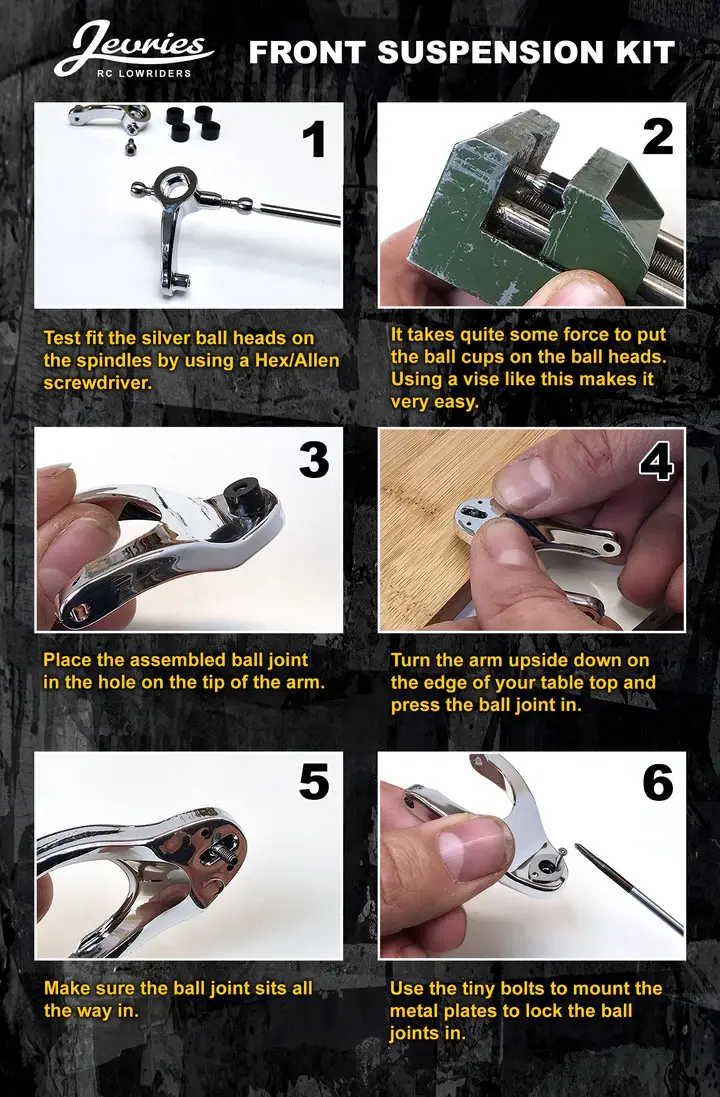 Jevries
RC LOWRIDERS

FRONT SUSPENSION KIT

1

Test fit the silver ball heads on the spindles by using a Hex/Allen screwdriver.

2

It takes quite some force to put the ball cups on the ball heads. Using a vise like this makes it very easy.

3

Place the assembled ball joint in the hole on the tip of the arm.

4

Turn the arm upside down on the edge of your table top and press the ball joint in.

5

Make sure the ball joint sits all the way in.

6

Use the tiny bolts to mount the metal plates to lock the ball joints in.