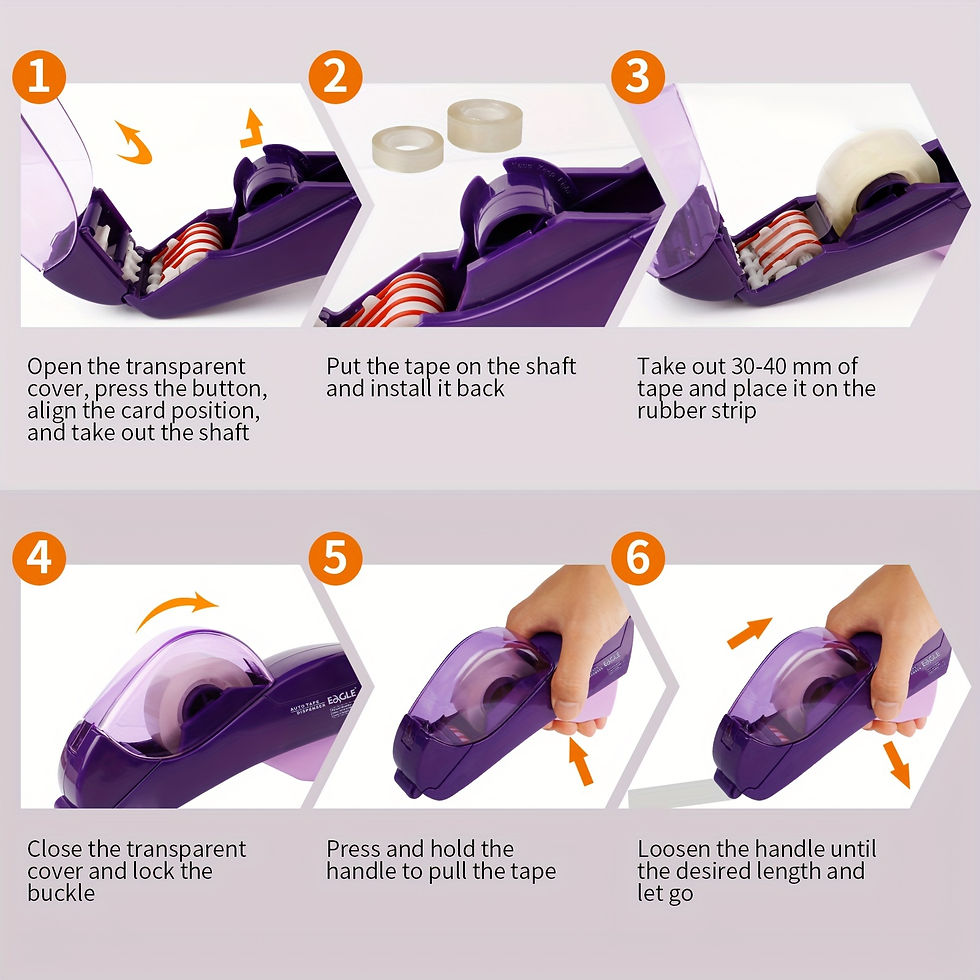 1

Open the transparent cover, press the button, align the card position, and take out the shaft

2

Put the tape on the shaft and install it back

3

Take out 30-40 mm of tape and place it on the rubber strip

4

AUTO TAPE DISPENSER EAGLE

Close the transparent cover and lock the buckle

5

EAGLE

Press and hold the handle to pull the tape

6

EAGLE

Loosen the handle until the desired length and let go