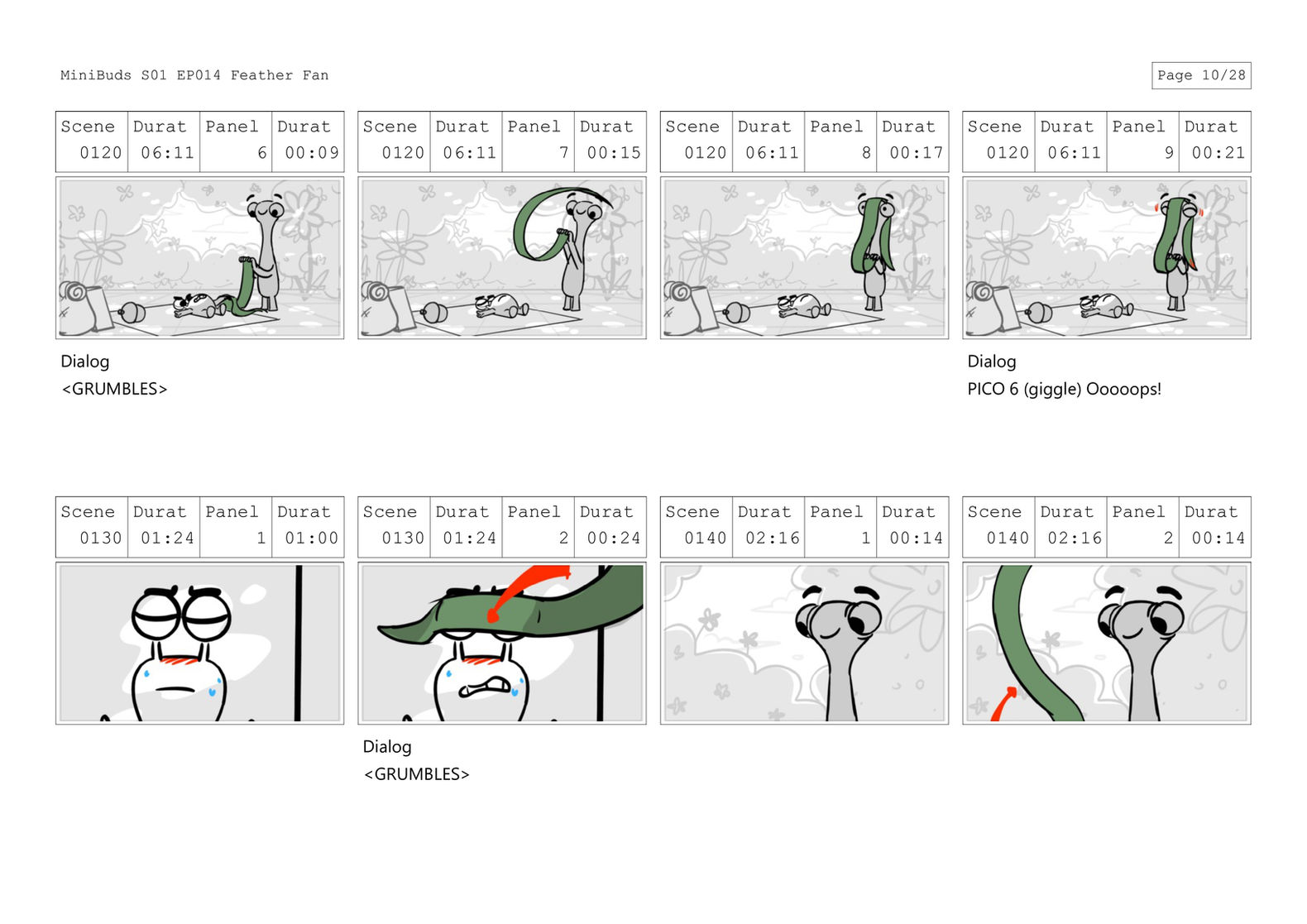 MiniBuds S01 EP014 Feather Fan

Page 10/28

| Scene | Durat | Panel | Durat |
|---|---|---|---|
| 0120 | 06:11 | 6 | 00:09 |

Dialog
<GRUMBLES>

| Scene | Durat | Panel | Durat |
|---|---|---|---|
| 0120 | 06:11 | 7 | 00:15 |

| Scene | Durat | Panel | Durat |
|---|---|---|---|
| 0120 | 06:11 | 8 | 00:17 |

| Scene | Durat | Panel | Durat |
|---|---|---|---|
| 0120 | 06:11 | 9 | 00:21 |

Dialog
PICO 6 (giggle) Ooooops!

| Scene | Durat | Panel | Durat |
|---|---|---|---|
| 0130 | 01:24 | 1 | 01:00 |

| Scene | Durat | Panel | Durat |
|---|---|---|---|
| 0130 | 01:24 | 2 | 00:24 |

Dialog
<GRUMBLES>

| Scene | Durat | Panel | Durat |
|---|---|---|---|
| 0140 | 02:16 | 1 | 00:14 |

| Scene | Durat | Panel | Durat |
|---|---|---|---|
| 0140 | 02:16 | 2 | 00:14 |