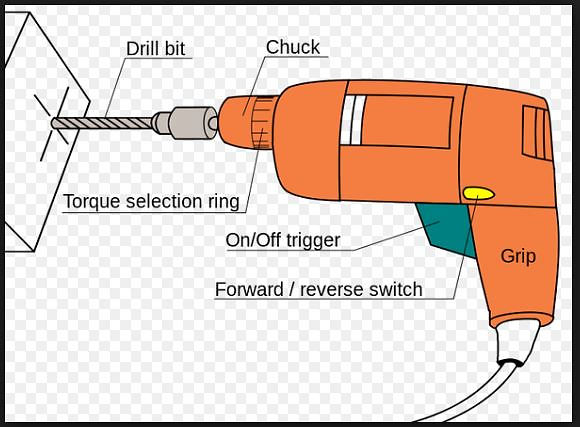 Drill bit

Chuck

Torque selection ring

On/Off trigger

Grip

Forward / reverse switch