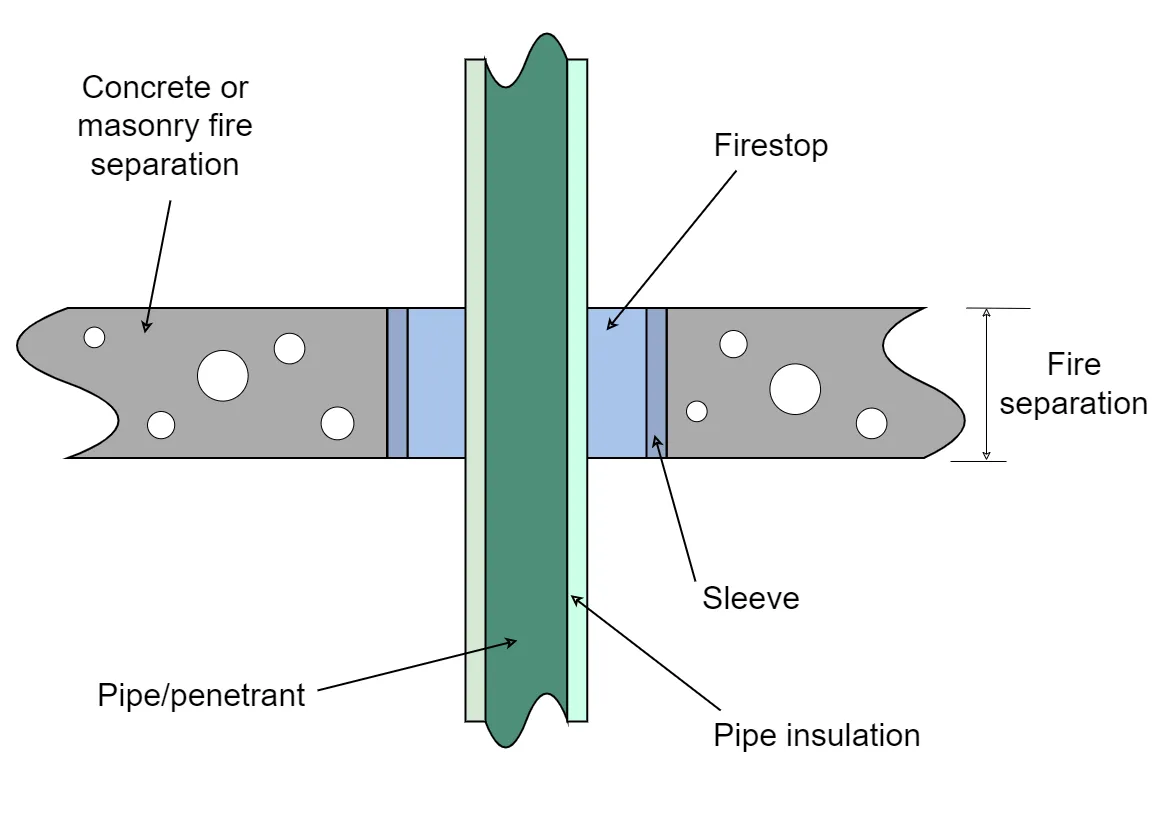 Concrete or masonry fire separation

Firestop

Fire separation

Sleeve

Pipe/penetrant

Pipe insulation