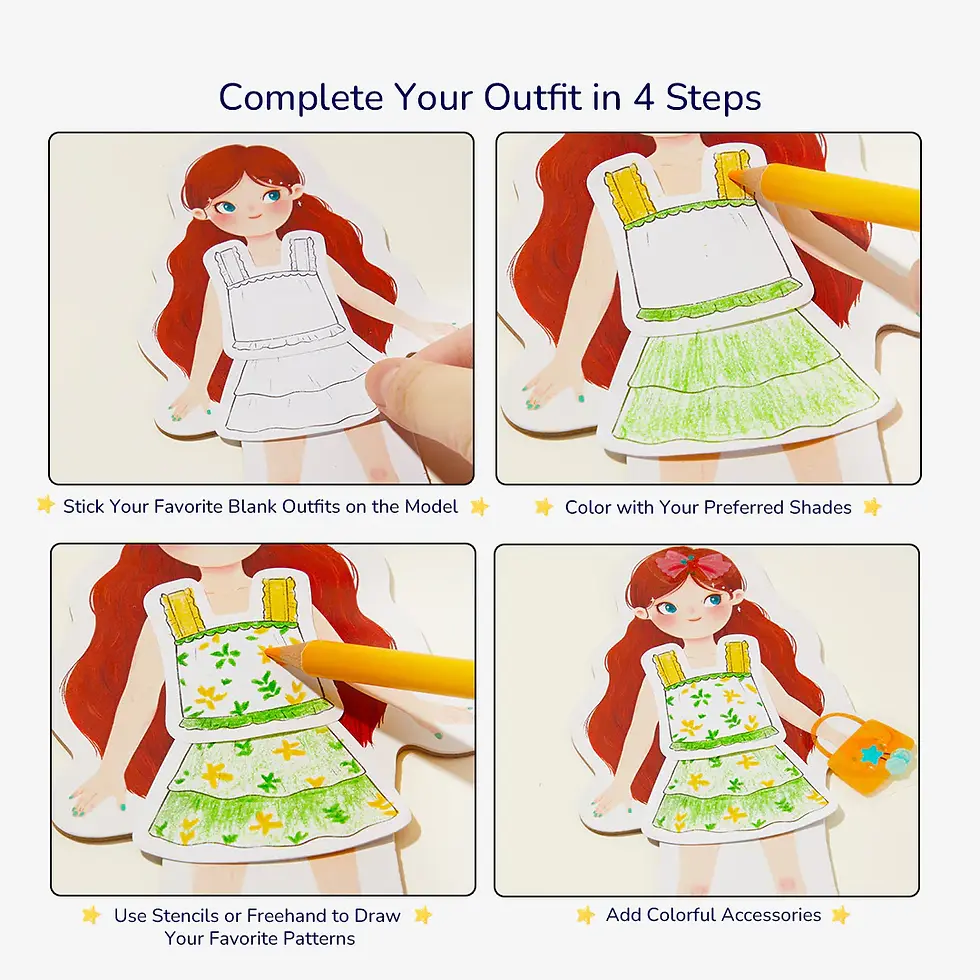 Complete Your Outfit in 4 Steps

Stick Your Favorite Blank Outfits on the Model

Color with Your Preferred Shades

Use Stencils or Freehand to Draw Your Favorite Patterns

Add Colorful Accessories