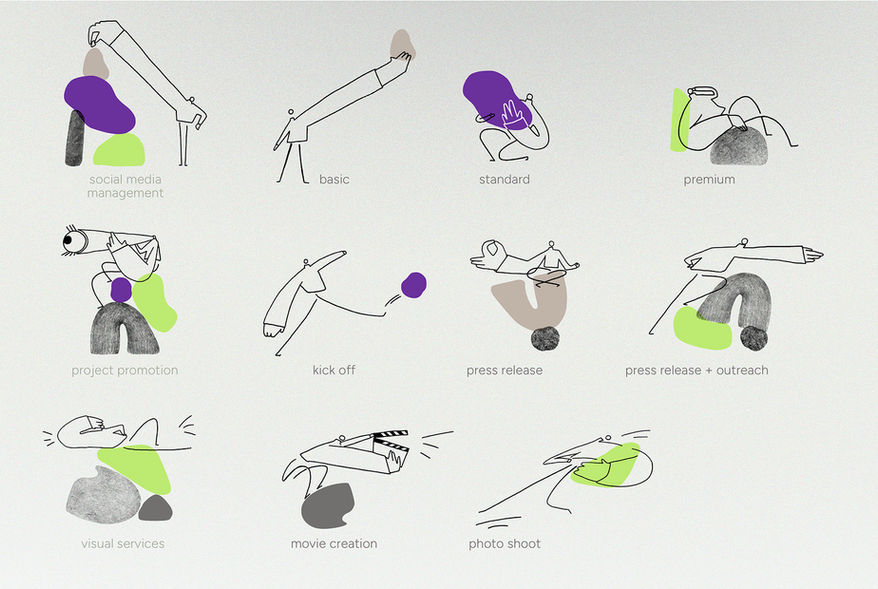 social media management

basic

standard

premium

project promotion

kick off

press release

press release + outreach

visual services

movie creation

photo shoot