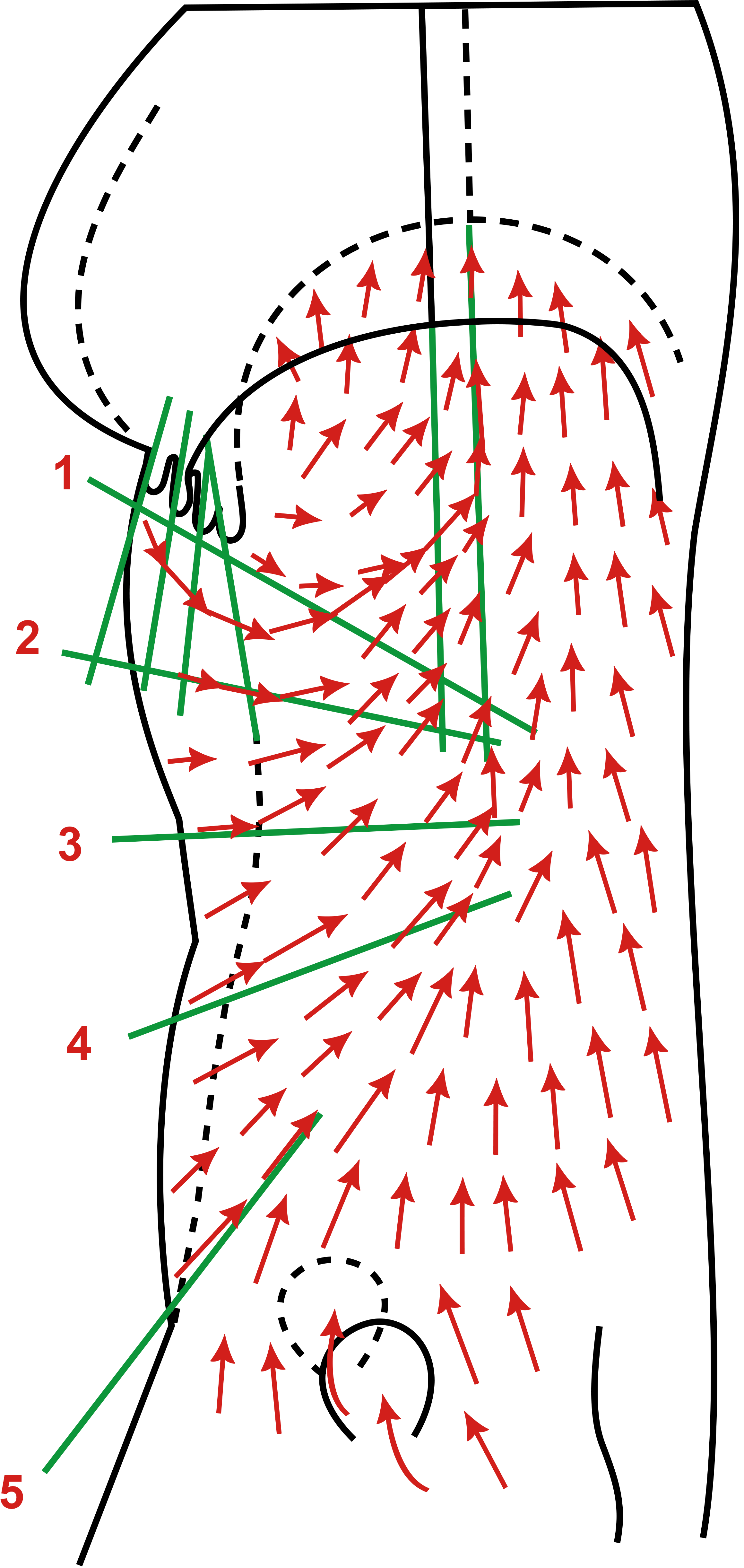 1
2
3
4
5