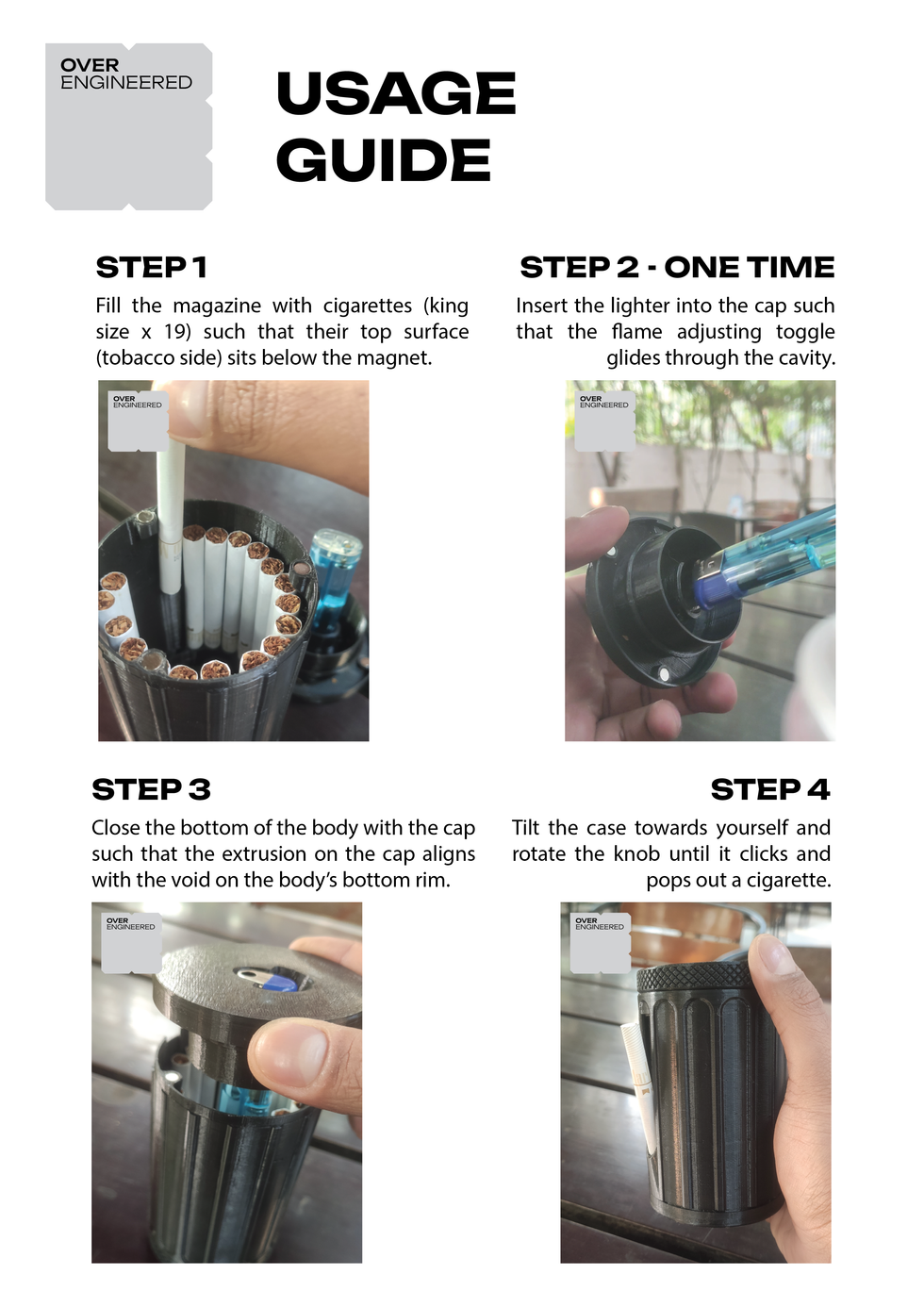 OVER ENGINEERED

USAGE GUIDE

STEP 1

Fill the magazine with cigarettes (king size x 19) such that their top surface (tobacco side) sits below the magnet.

OVER ENGINEERED

STEP 2 - ONE TIME

Insert the lighter into the cap such that the flame adjusting toggle glides through the cavity.

OVER ENGINEERED

STEP 3

Close the bottom of the body with the cap such that the extrusion on the cap aligns with the void on the body's bottom rim.

OVER ENGINEERED

STEP 4

Tilt the case towards yourself and rotate the knob until it clicks and pops out a cigarette.

OVER ENGINEERED