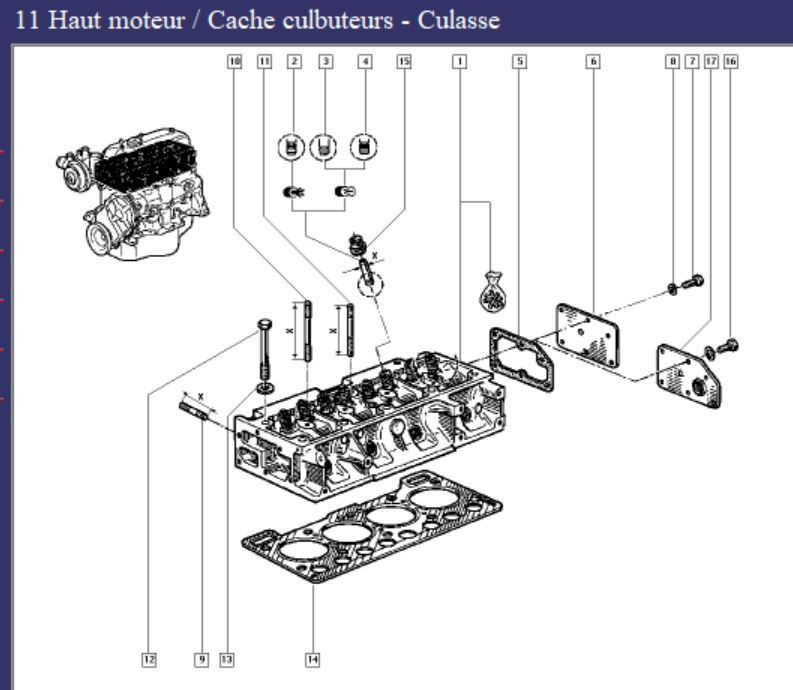 11 Haut moteur / Cache culbuteurs - Culasse

10 11 2 3 4 15 1 5 6 8 7 17 16

X

X

X

X

12 9 13 14