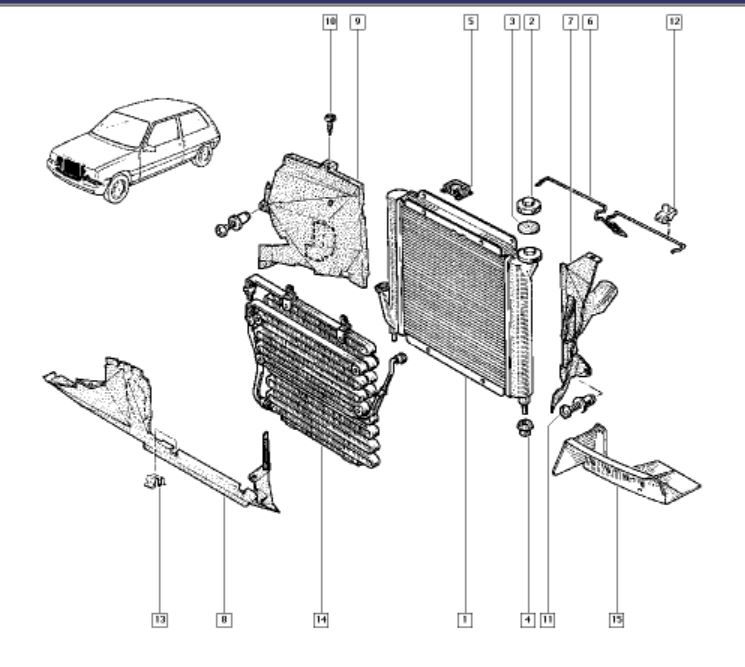 10
9
5
3
2
7
6
12
13
8
14
1
4
11
15