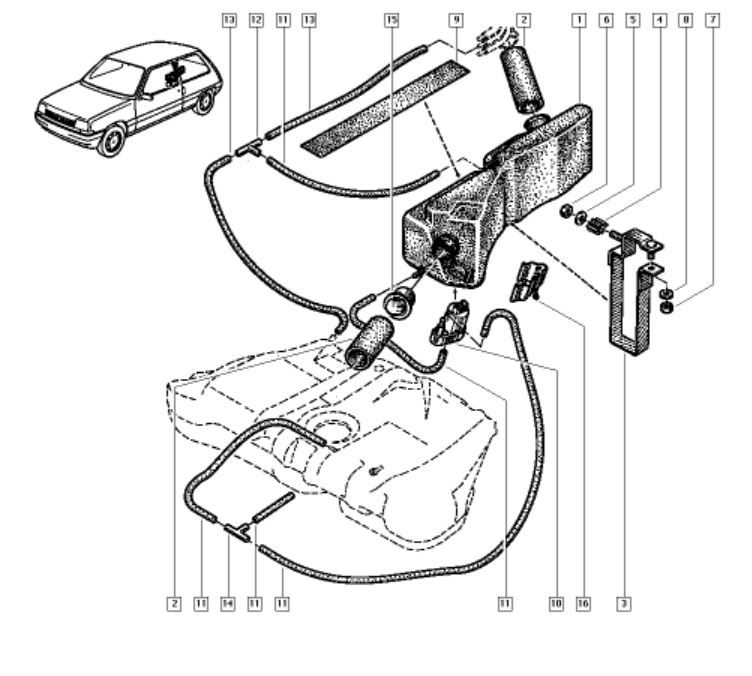 13 12 11 13 15 9 2 1 6 5 4 8 7

2 11 14 11 11 11 10 16 3