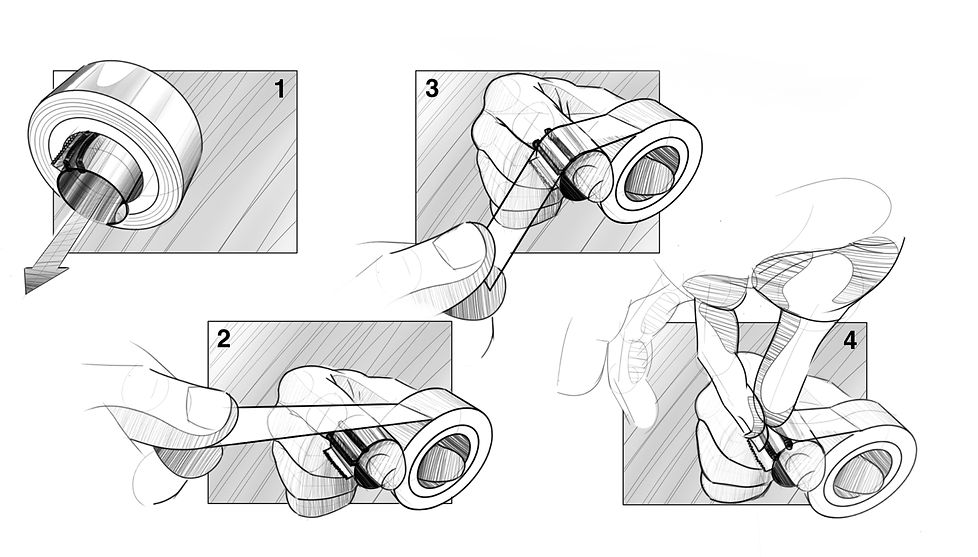 1

3

2

4