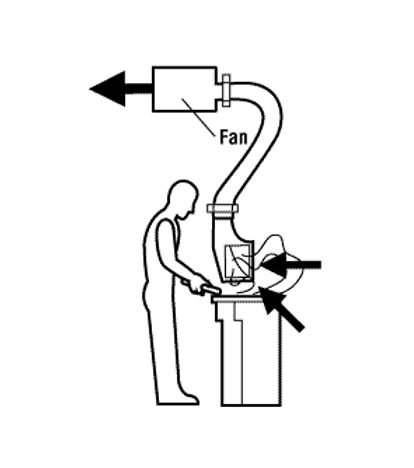 Fan