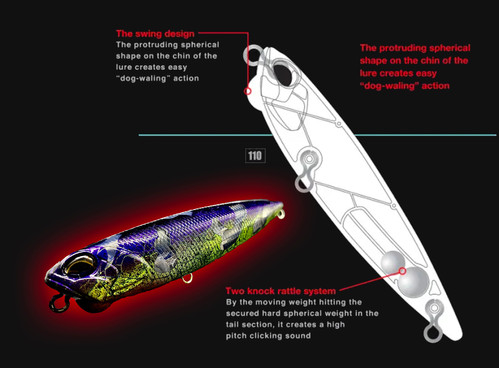 The swing design
The protruding spherical shape on the chin of the lure creates easy "dog-waling" action

The protruding spherical shape on the chin of the lure creates easy "dog-waling" action

110

Two knock rattle system
By the moving weight hitting the secured hard spherical weight in the tail section, it creates a high pitch clicking sound