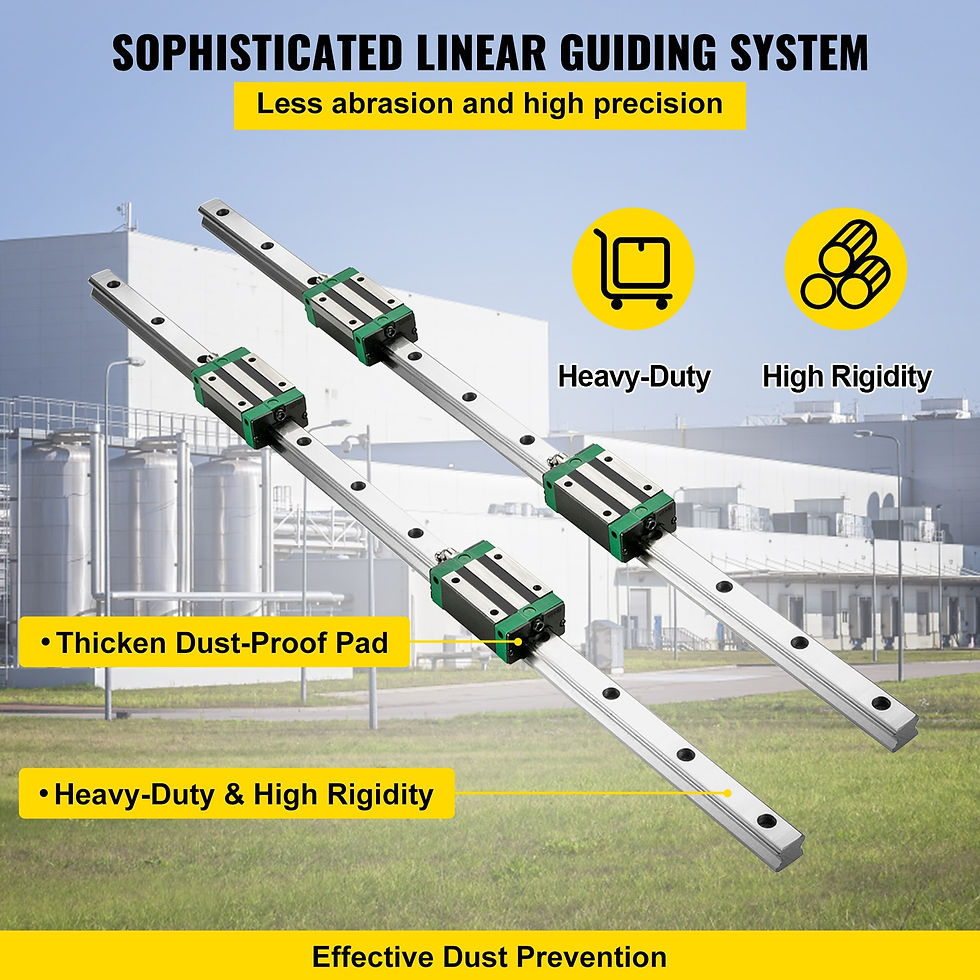 SOPHISTICATED LINEAR GUIDING SYSTEM

Less abrasion and high precision

Heavy-Duty

High Rigidity

• Thicken Dust-Proof Pad

• Heavy-Duty & High Rigidity

Effective Dust Prevention