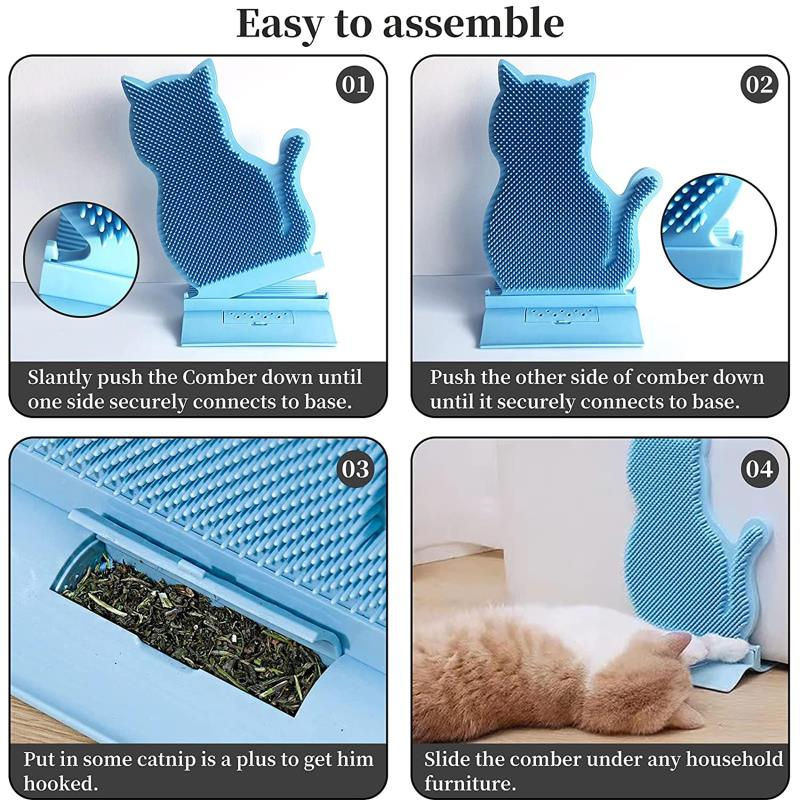 Easy to assemble

01

Slantly push the Comber down until one side securely connects to base.

02

Push the other side of comber down until it securely connects to base.

03

Put in some catnip is a plus to get him hooked.

04

Slide the comber under any household furniture.