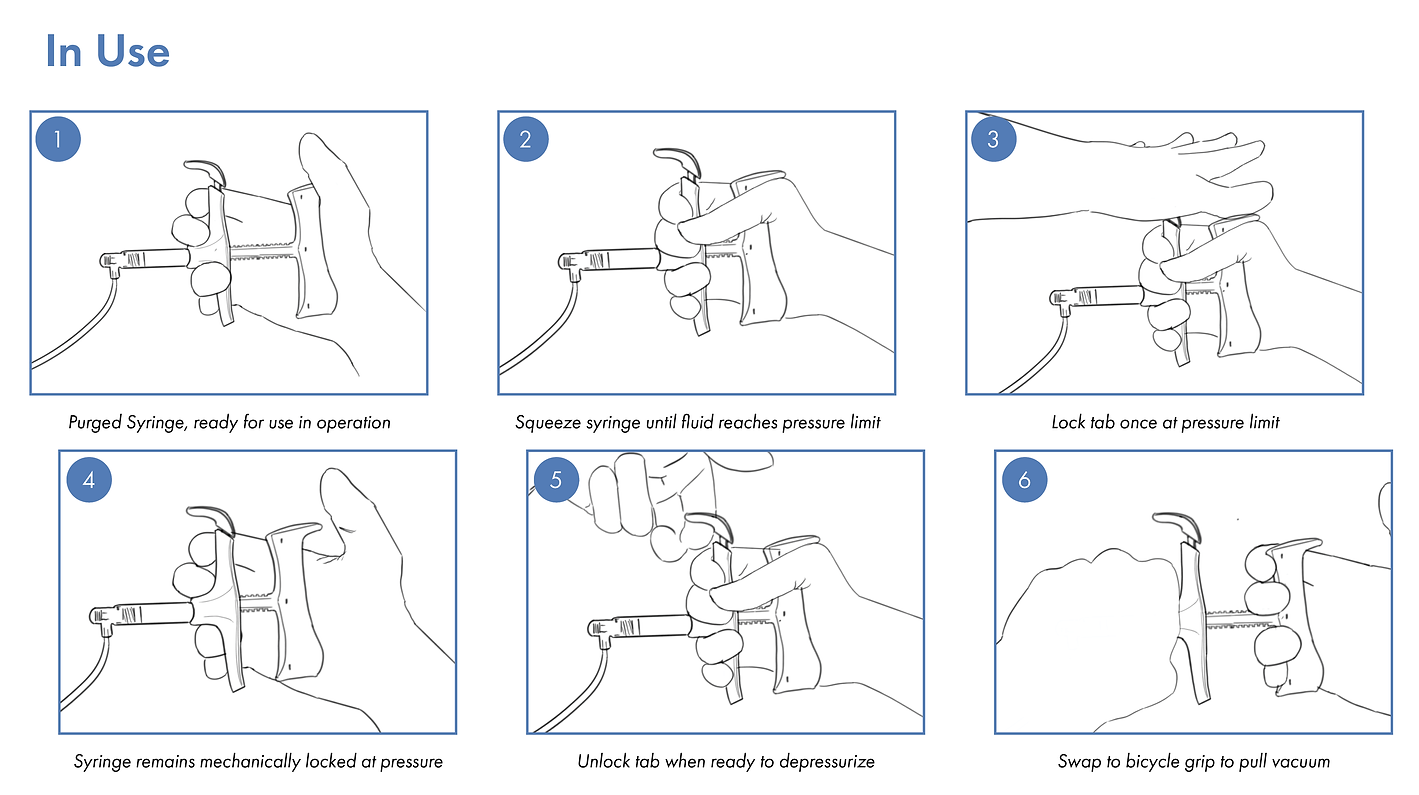 In Use

1

Purged Syringe, ready for use in operation

2

Squeeze syringe until fluid reaches pressure limit

3

Lock tab once at pressure limit

4

Syringe remains mechanically locked at pressure

5

Unlock tab when ready to depressurize

6

Swap to bicycle grip to pull vacuum