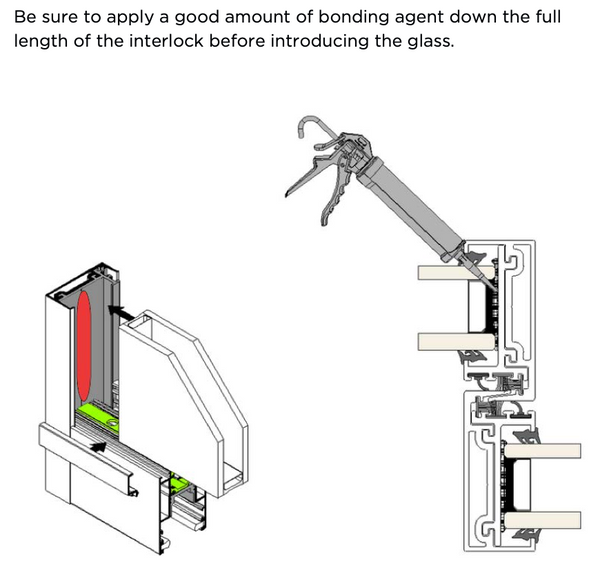 Be sure to apply a good amount of bonding agent down the full length of the interlock before introducing the glass.