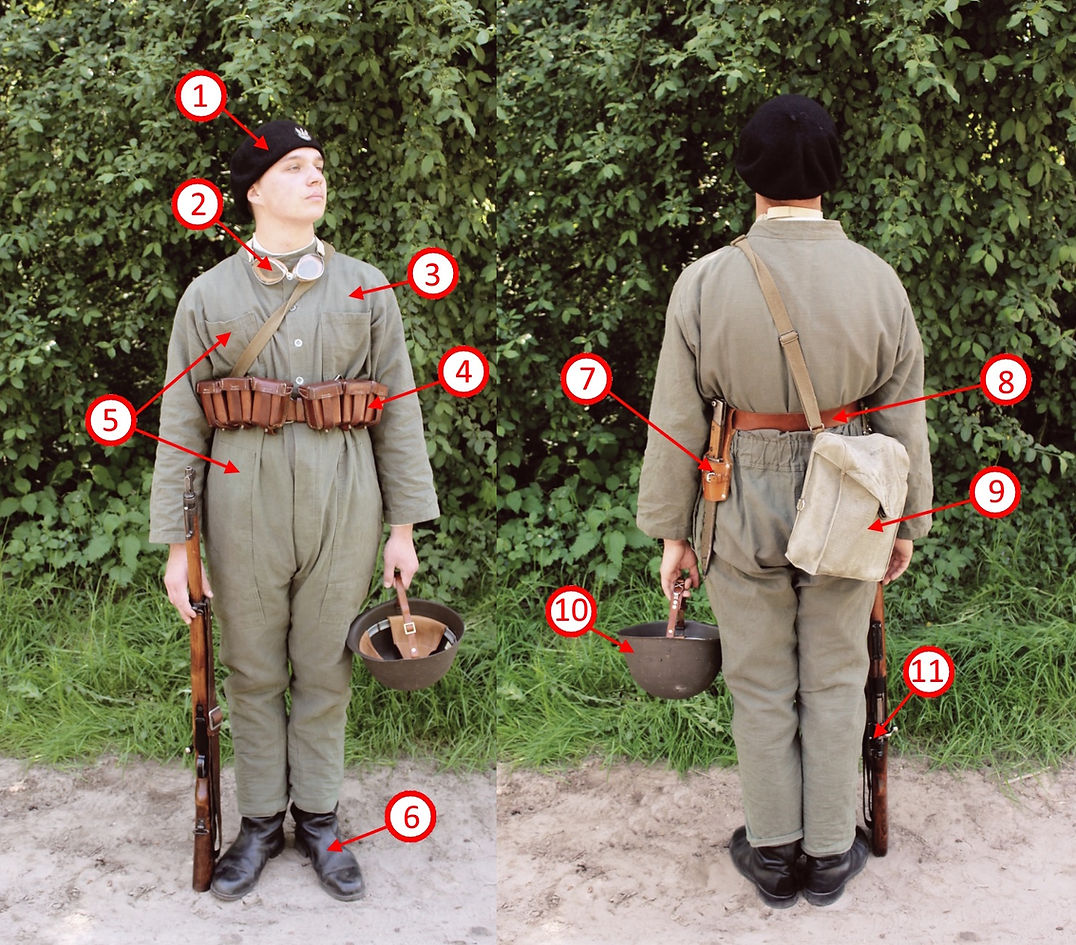 1
2
3
4
5
6
7
8
9
10
11