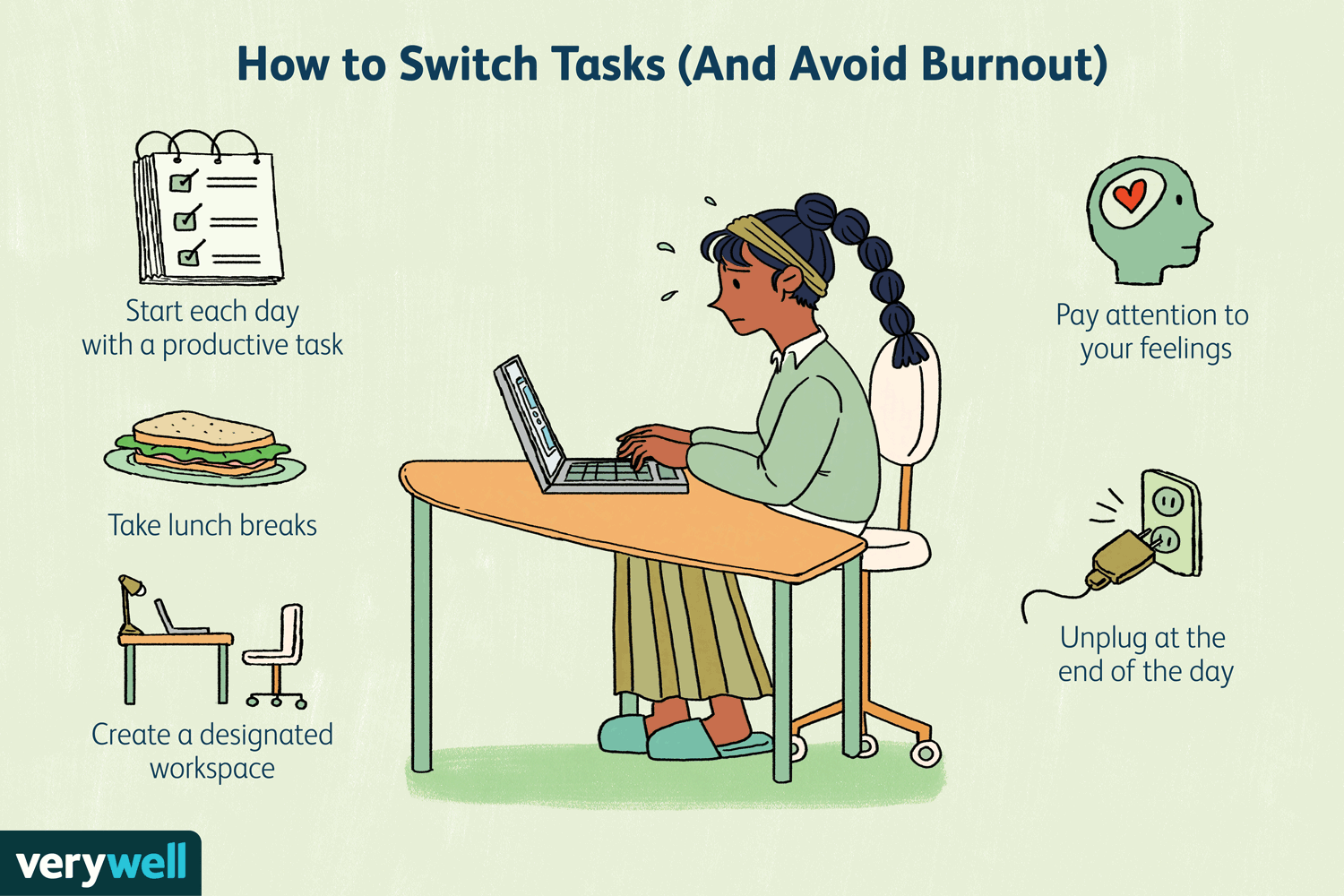 How to Switch Tasks (And Avoid Burnout)

Start each day with a productive task

Take lunch breaks

Create a designated workspace

Pay attention to your feelings

Unplug at the end of the day

verywell