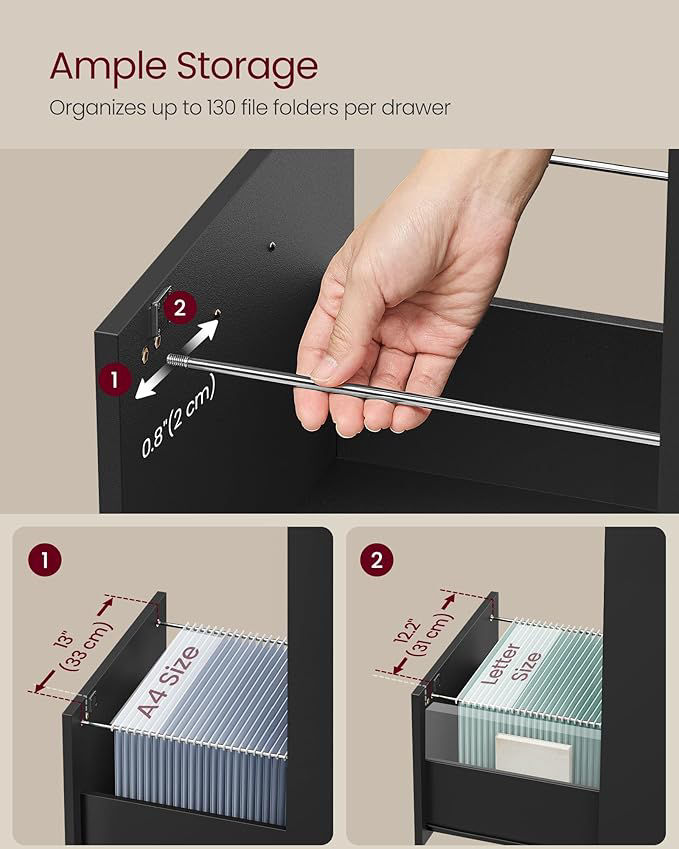 Ample Storage
Organizes up to 130 file folders per drawer

2
1
0.8"(2 cm)

1
13" (33 cm)
A4 Size

2
12.2" (31 cm)
Letter Size