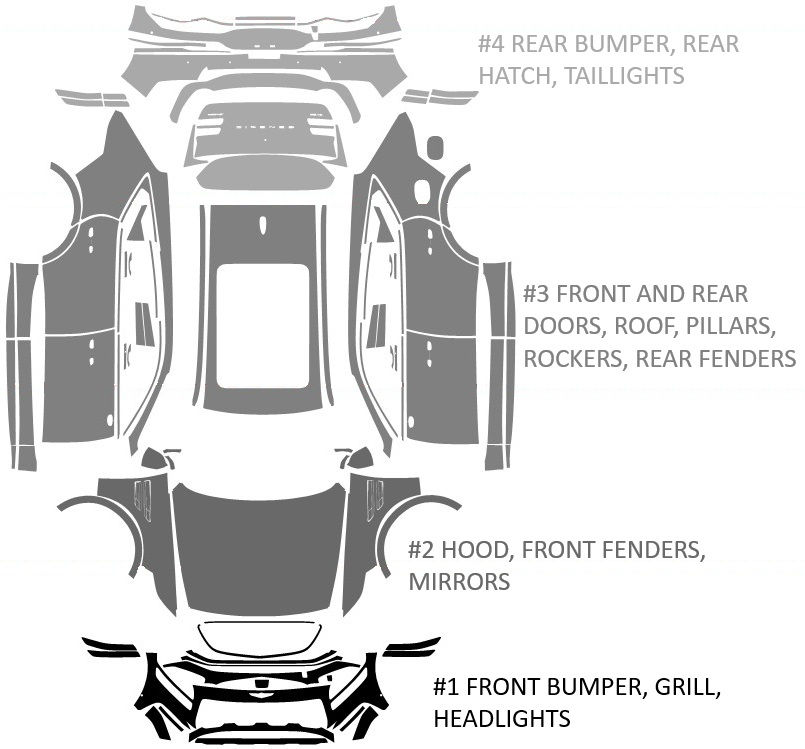 #4 REAR BUMPER, REAR HATCH, TAILLIGHTS

#3 FRONT AND REAR DOORS, ROOF, PILLARS, ROCKERS, REAR FENDERS

#2 HOOD, FRONT FENDERS, MIRRORS

#1 FRONT BUMPER, GRILL, HEADLIGHTS