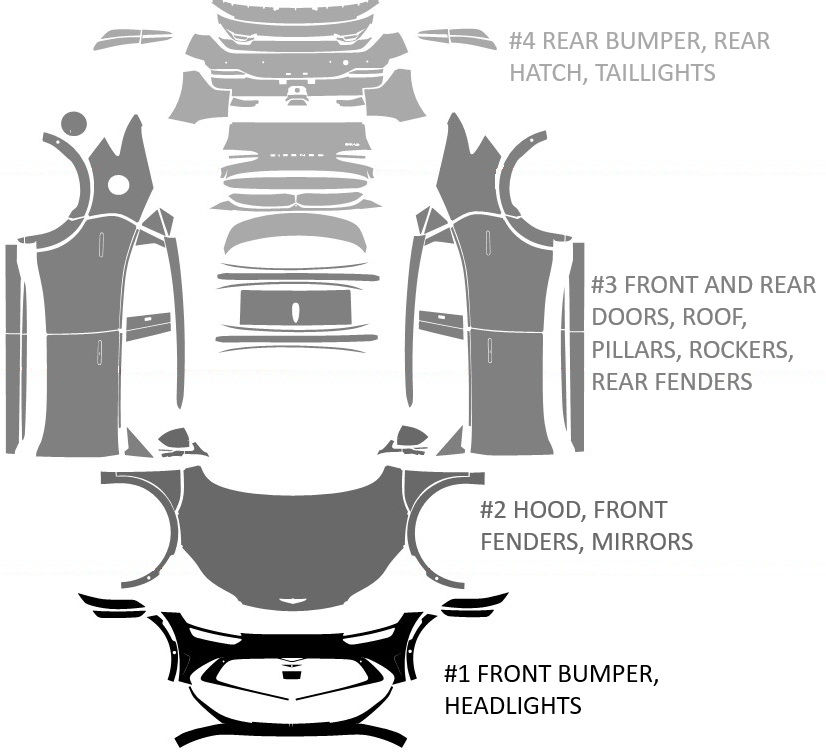 #4 REAR BUMPER, REAR HATCH, TAILLIGHTS

#3 FRONT AND REAR DOORS, ROOF, PILLARS, ROCKERS, REAR FENDERS

#2 HOOD, FRONT FENDERS, MIRRORS

#1 FRONT BUMPER, HEADLIGHTS