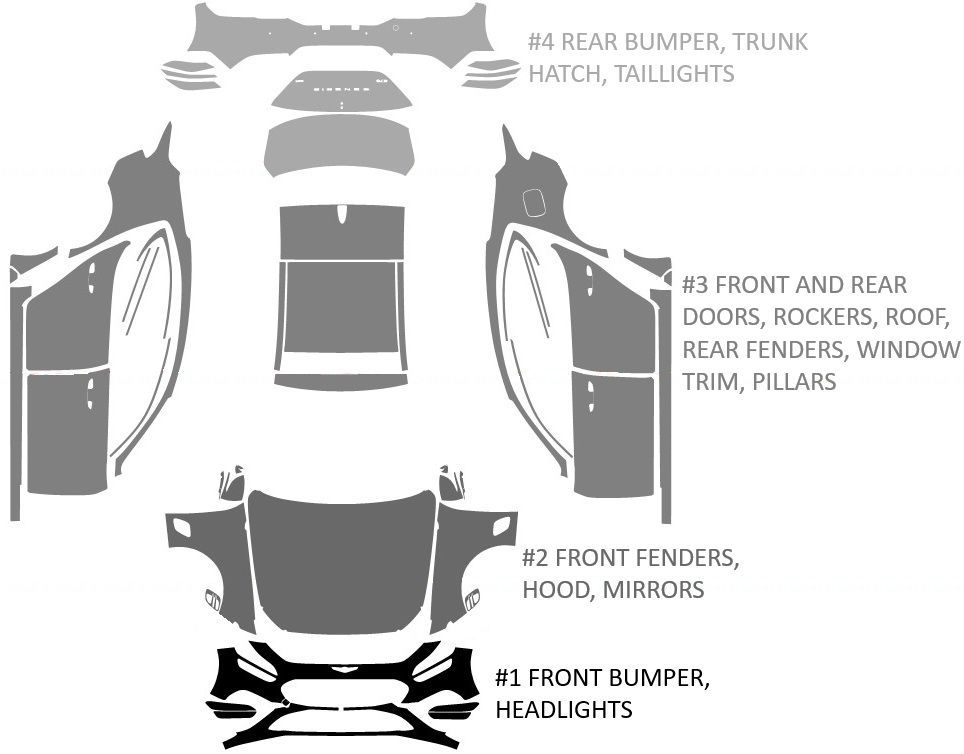 #4 REAR BUMPER, TRUNK HATCH, TAILLIGHTS

#3 FRONT AND REAR DOORS, ROCKERS, ROOF, REAR FENDERS, WINDOW TRIM, PILLARS

#2 FRONT FENDERS, HOOD, MIRRORS

#1 FRONT BUMPER, HEADLIGHTS