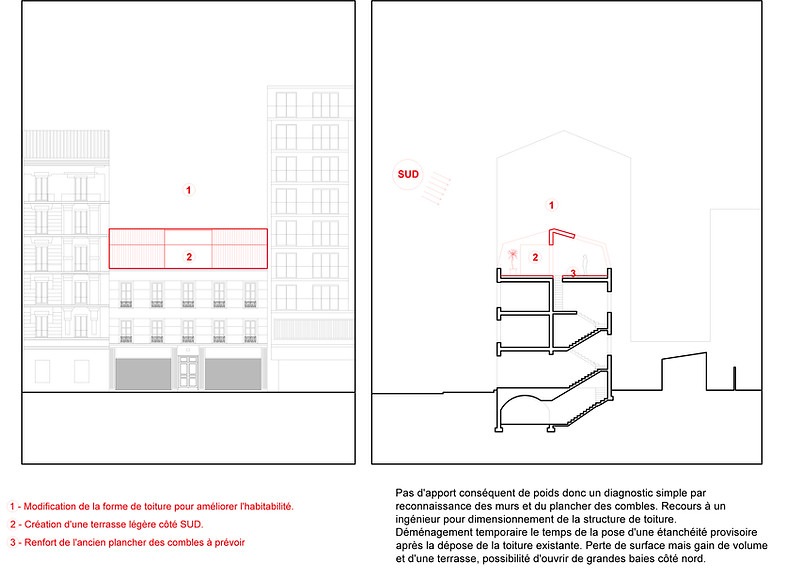 1

2

SUD

1

2

3

1 - Modification de la forme de toiture pour améliorer l'habitabilité.

2 - Création d'une terrasse légère côté SUD.

3 - Renfort de l'ancien plancher des combles à prévoir

Pas d'apport conséquent de poids donc un diagnostic simple par reconnaissance des murs et du plancher des combles. Recours à un ingénieur pour dimensionnement de la structure de toiture.
Déménagement temporaire le temps de la pose d'une étanchéité provisoire après la dépose de la toiture existante. Perte de surface mais gain de volume et d'une terrasse, possibilité d'ouvrir de grandes baies côté nord.