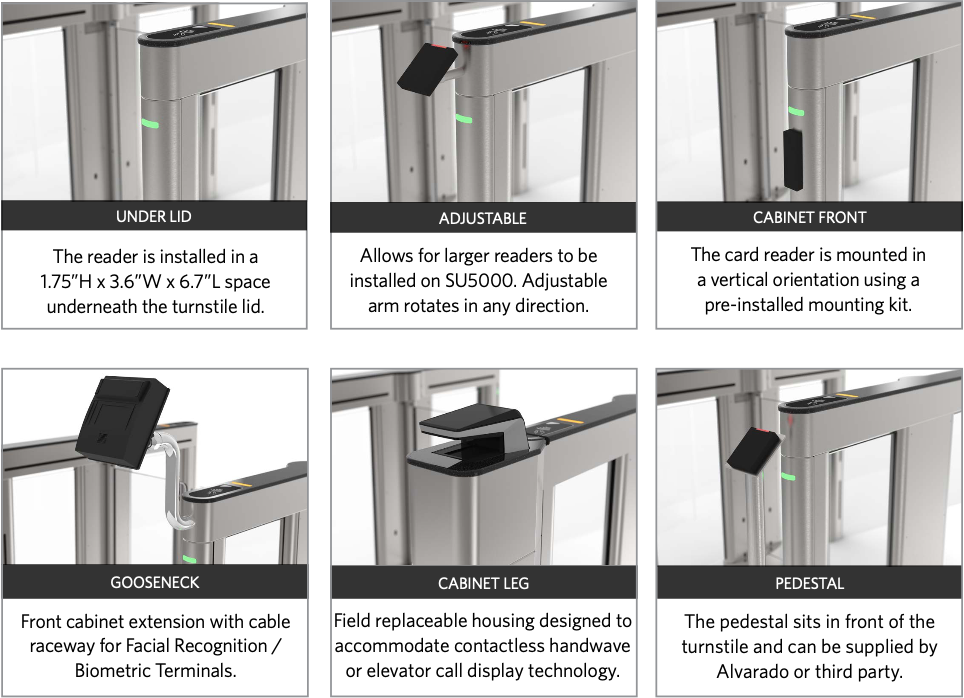 UNDER LID

The reader is installed in a 1.75"H x 3.6"W x 6.7"L space underneath the turnstile lid.

ADJUSTABLE

Allows for larger readers to be installed on SU5000. Adjustable arm rotates in any direction.

CABINET FRONT

The card reader is mounted in a vertical orientation using a pre-installed mounting kit.

GOOSENECK

Front cabinet extension with cable raceway for Facial Recognition / Biometric Terminals.

CABINET LEG

Field replaceable housing designed to accommodate contactless handwave or elevator call display technology.

PEDESTAL

The pedestal sits in front of the turnstile and can be supplied by Alvarado or third party.