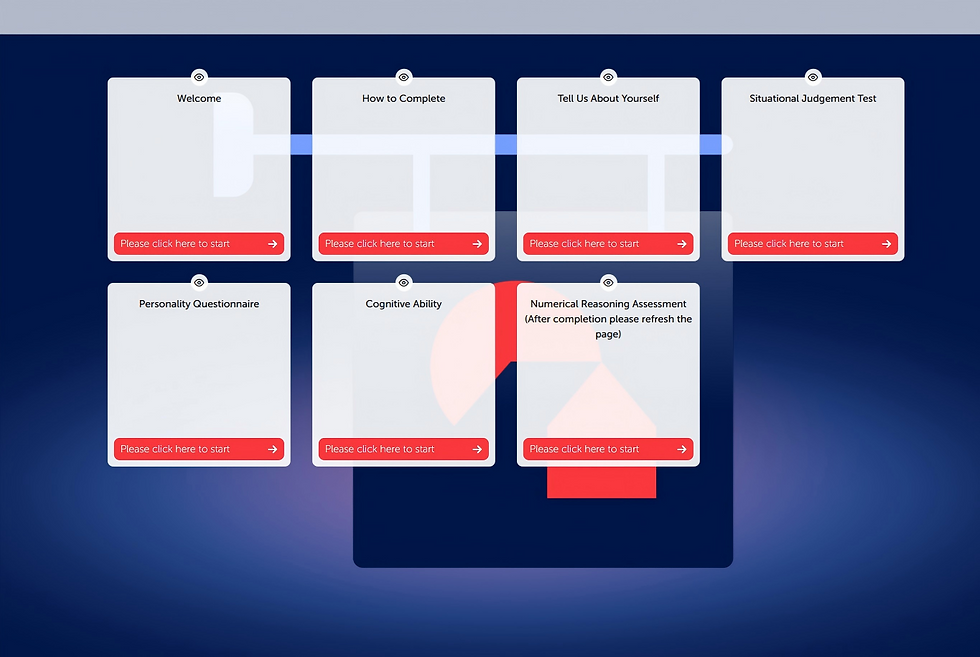 Welcome

Please click here to start

How to Complete

Please click here to start

Tell Us About Yourself

Please click here to start

Situational Judgement Test

Please click here to start

Personality Questionnaire

Please click here to start

Cognitive Ability

Please click here to start

Numerical Reasoning Assessment (After completion please refresh the page)

Please click here to start