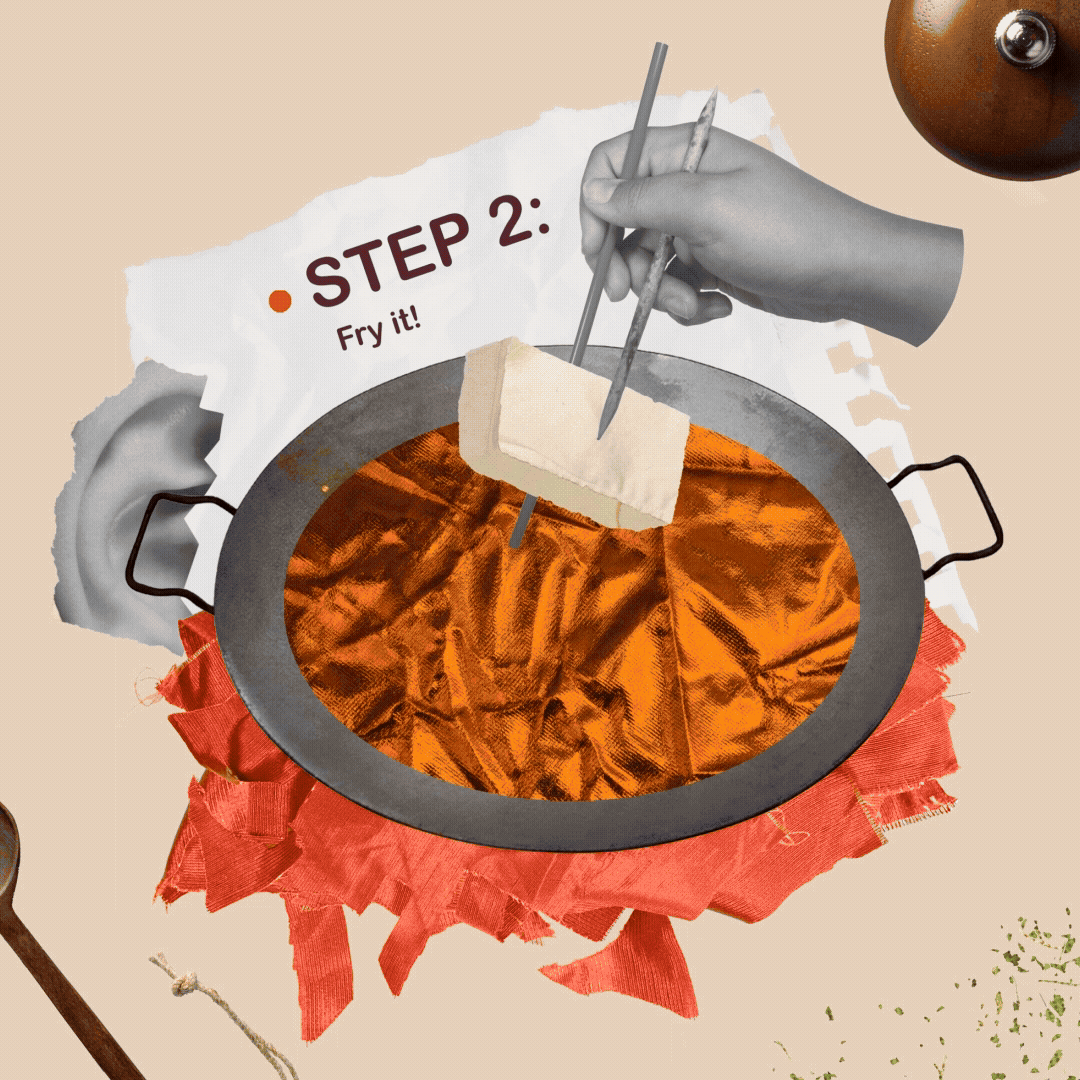 STEP 2:

Fry it!