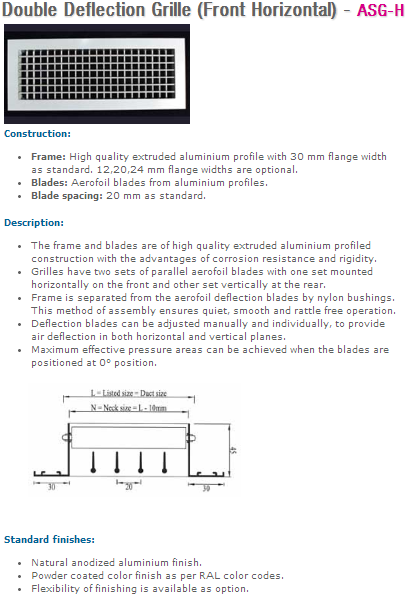 Double Deflection Grille (Front Horizontal) - ASG-H

Construction:

- Frame: High quality extruded aluminium profile with 30 mm flange width as standard. 12,20,24 mm flange widths are optional.
- Blades: Aerofoil blades from aluminium profiles.
- Blade spacing: 20 mm as standard.

Description:

- The frame and blades are of high quality extruded aluminium profiled construction with the advantages of corrosion resistance and rigidity.
- Grilles have two sets of parallel aerofoil blades with one set mounted horizontally on the front and other set vertically at the rear.
- Frame is separated from the aerofoil deflection blades by nylon bushings. This method of assembly ensures quiet, smooth and rattle free operation.
- Deflection blades can be adjusted manually and individually, to provide air deflection in both horizontal and vertical planes.
- Maximum effective pressure areas can be achieved when the blades are positioned at 0° position.

L = Listed size = Duct size
N = Neck size = L - 10mm
45
30
20
30

Standard finishes:

- Natural anodized aluminium finish.
- Powder coated color finish as per RAL color codes.
- Flexibility of finishing is available as option.